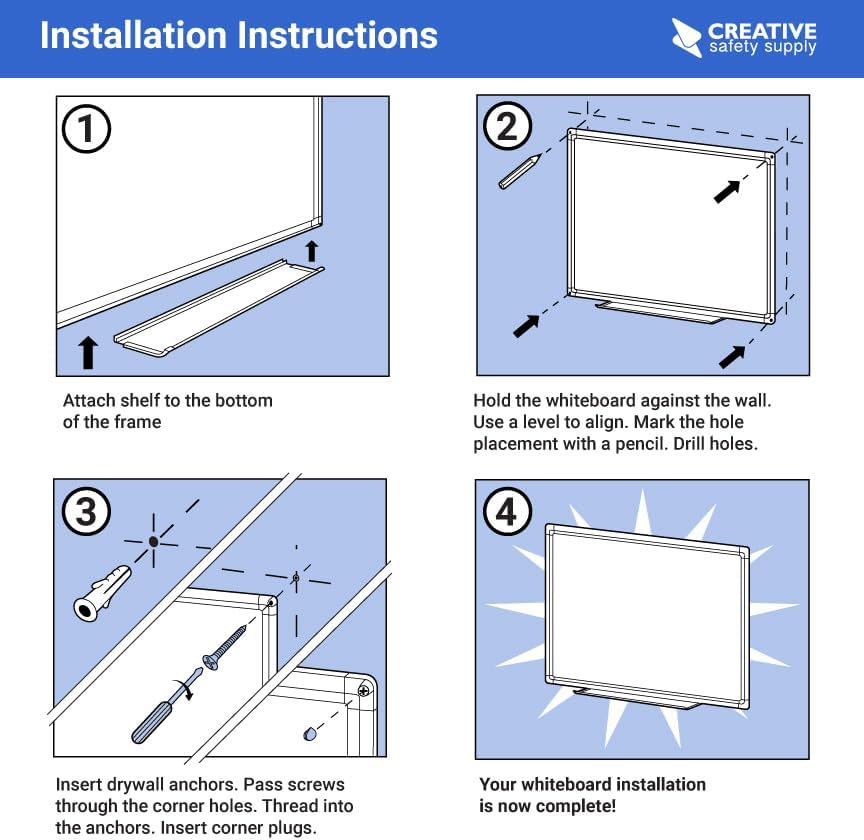 Installation Instructions

CREATIVE safety supply

1

Attach shelf to the bottom of the frame

2

Hold the whiteboard against the wall. Use a level to align. Mark the hole placement with a pencil. Drill holes.

3

Insert drywall anchors. Pass screws through the corner holes. Thread into the anchors. Insert corner plugs.

4

Your whiteboard installation is now complete!