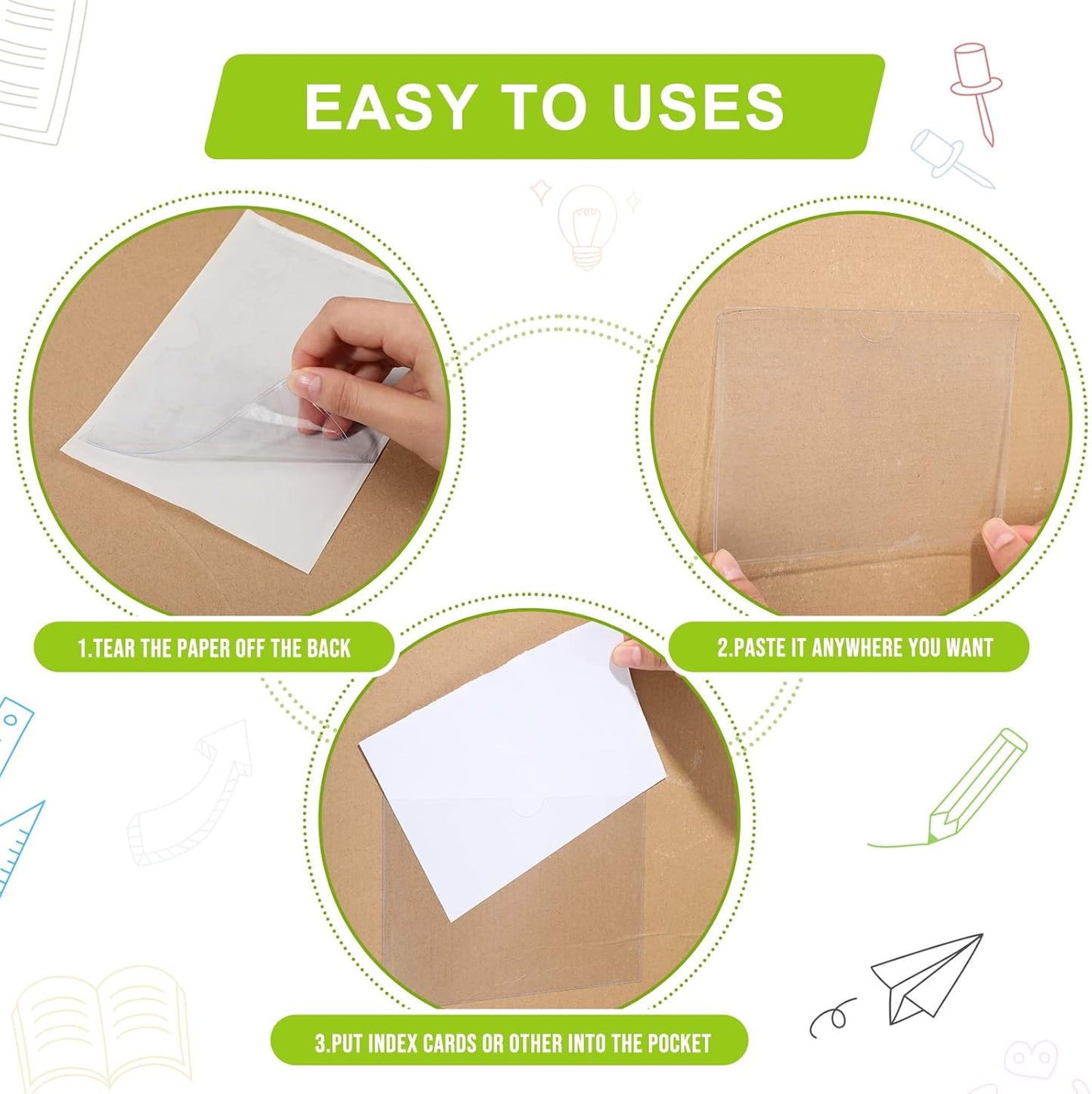 EASY TO USES

1.TEAR THE PAPER OFF THE BACK

2.PASTE IT ANYWHERE YOU WANT

3.PUT INDEX CARDS OR OTHER INTO THE POCKET