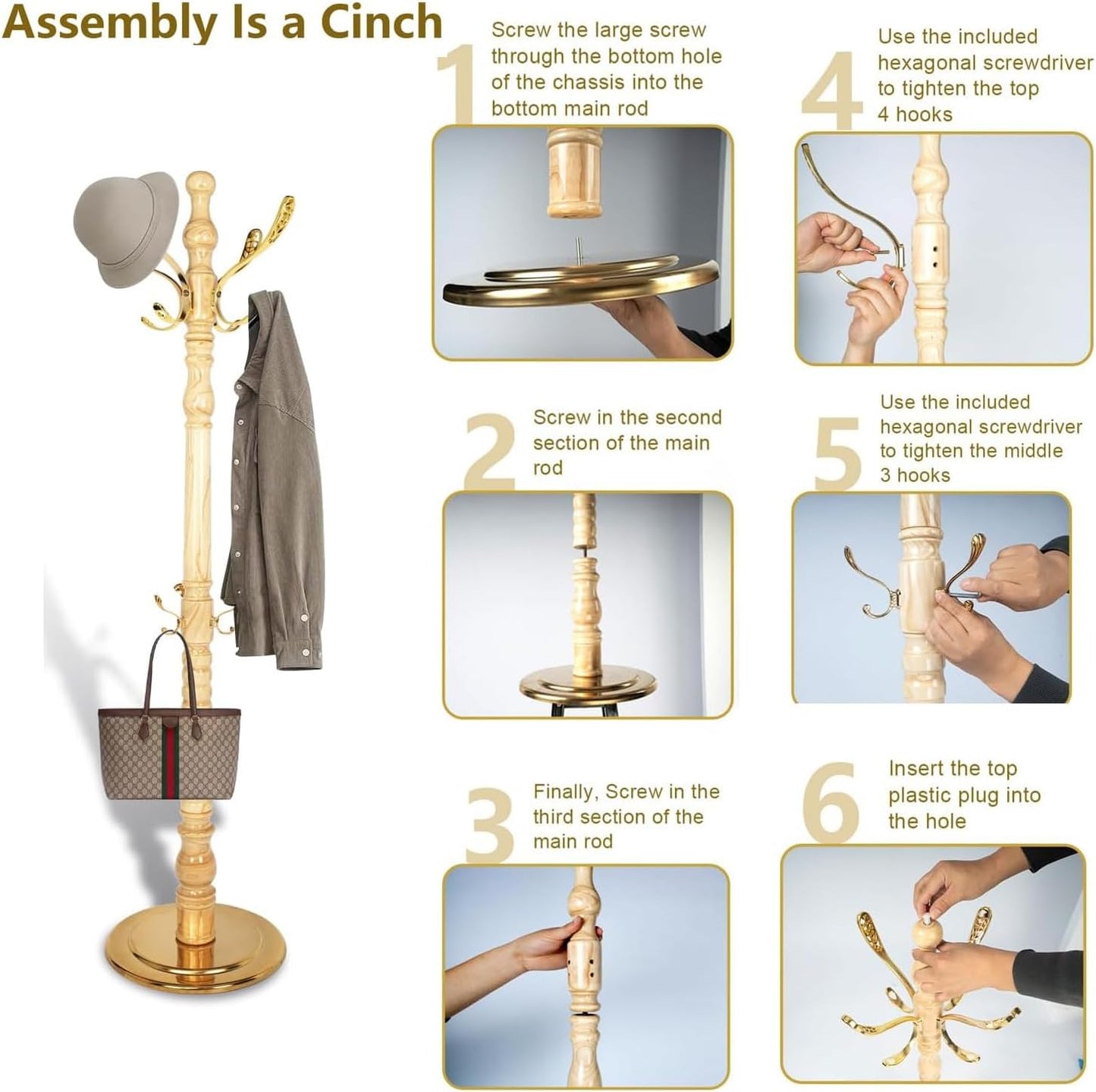 Assembly Is a Cinch

1 Screw the large screw through the bottom hole of the chassis into the bottom main rod

2 Screw in the second section of the main rod

3 Finally, Screw in the third section of the main rod

4 Use the included hexagonal screwdriver to tighten the top 4 hooks

5 Use the included hexagonal screwdriver to tighten the middle 3 hooks

6 Insert the top plastic plug into the hole