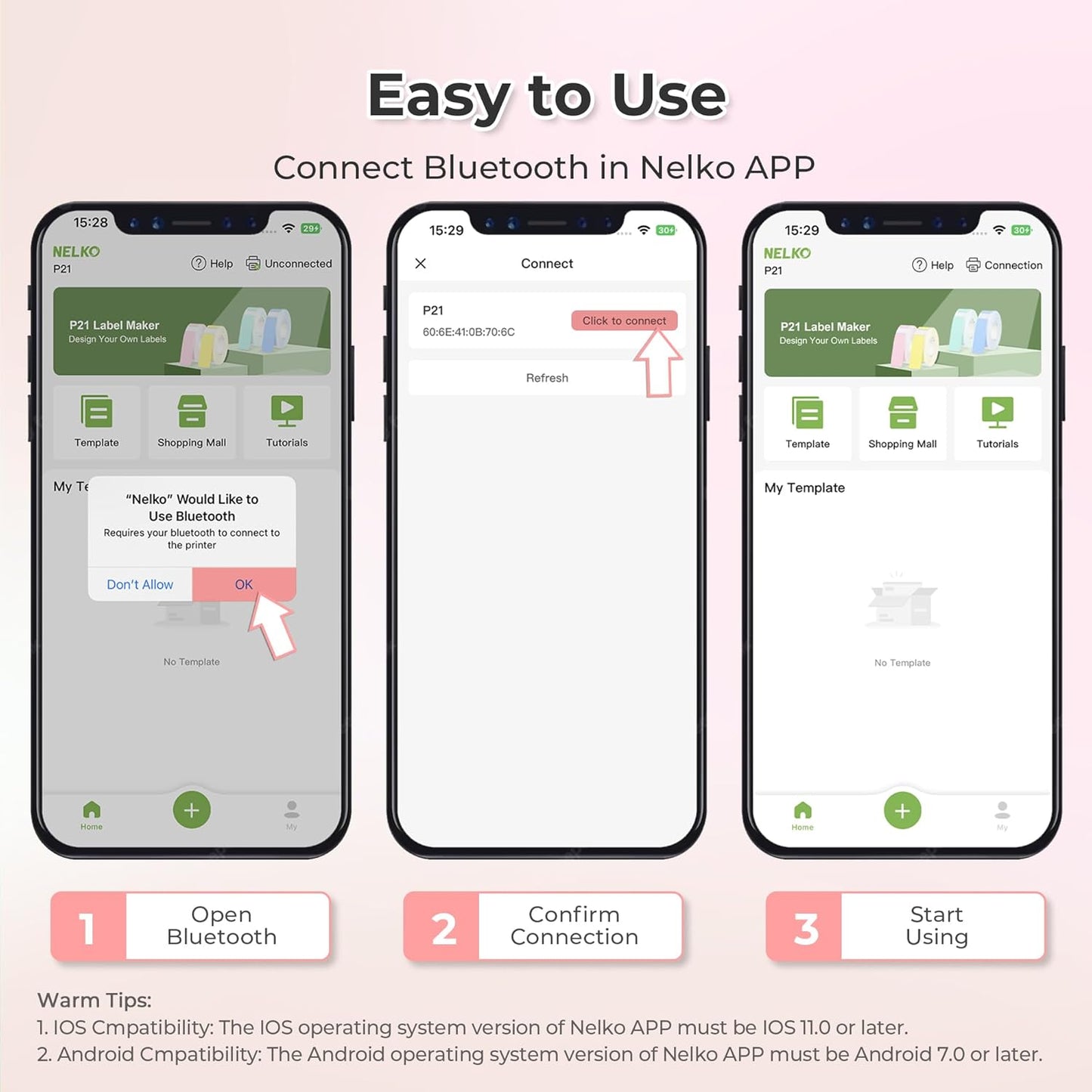 Easy to Use

Connect Bluetooth in Nelko APP

15:28 29

NELKO
P21

Help Unconnected

P21 Label Maker
Design Your Own Labels

Template Shopping Mall Tutorials

My Te

"Nelko" Would Like to Use Bluetooth
Requires your bluetooth to connect to the printer

Don't Allow OK

No Template

Home My

15:29 30

Connect

P21
60:6E:41:0B:70:6C

Click to connect

Refresh

15:29 30

NELKO
P21

Help Connection

P21 Label Maker
Design Your Own Labels

Template Shopping Mall Tutorials

My Template

No Template

Home My

1 Open Bluetooth

2 Confirm Connection

3 Start Using

Warm Tips:
1. IOS Cmpatibility: The IOS operating system version of Nelko APP must be IOS 11.0 or later.
2. Android Cmpatibility: The Android operating system version of Nelko APP must be Android 7.0 or later.