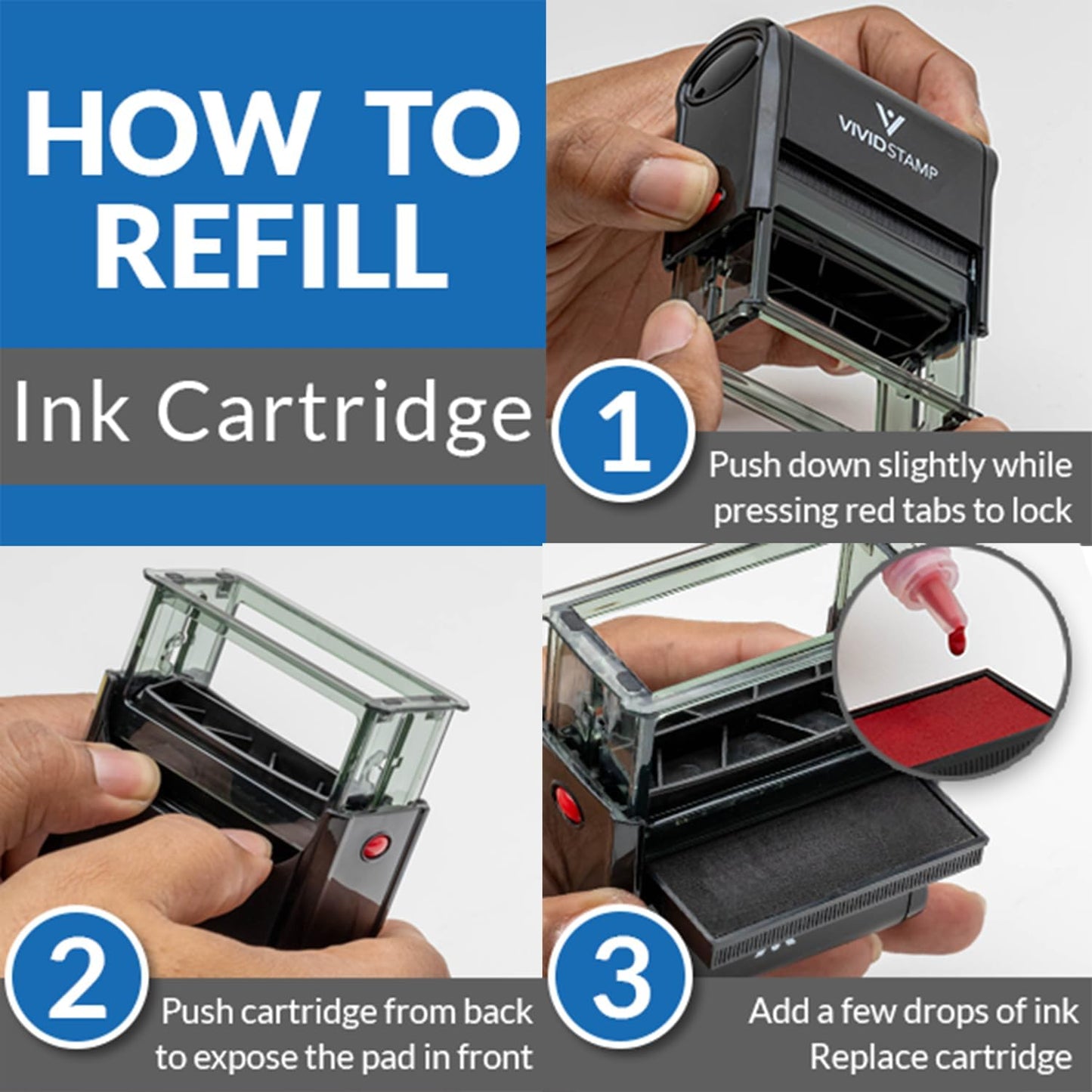 HOW TO REFILL

Ink Cartridge

VIVIDSTAMP

1

Push down slightly while pressing red tabs to lock

2

Push cartridge from back to expose the pad in front

3

Add a few drops of ink Replace cartridge