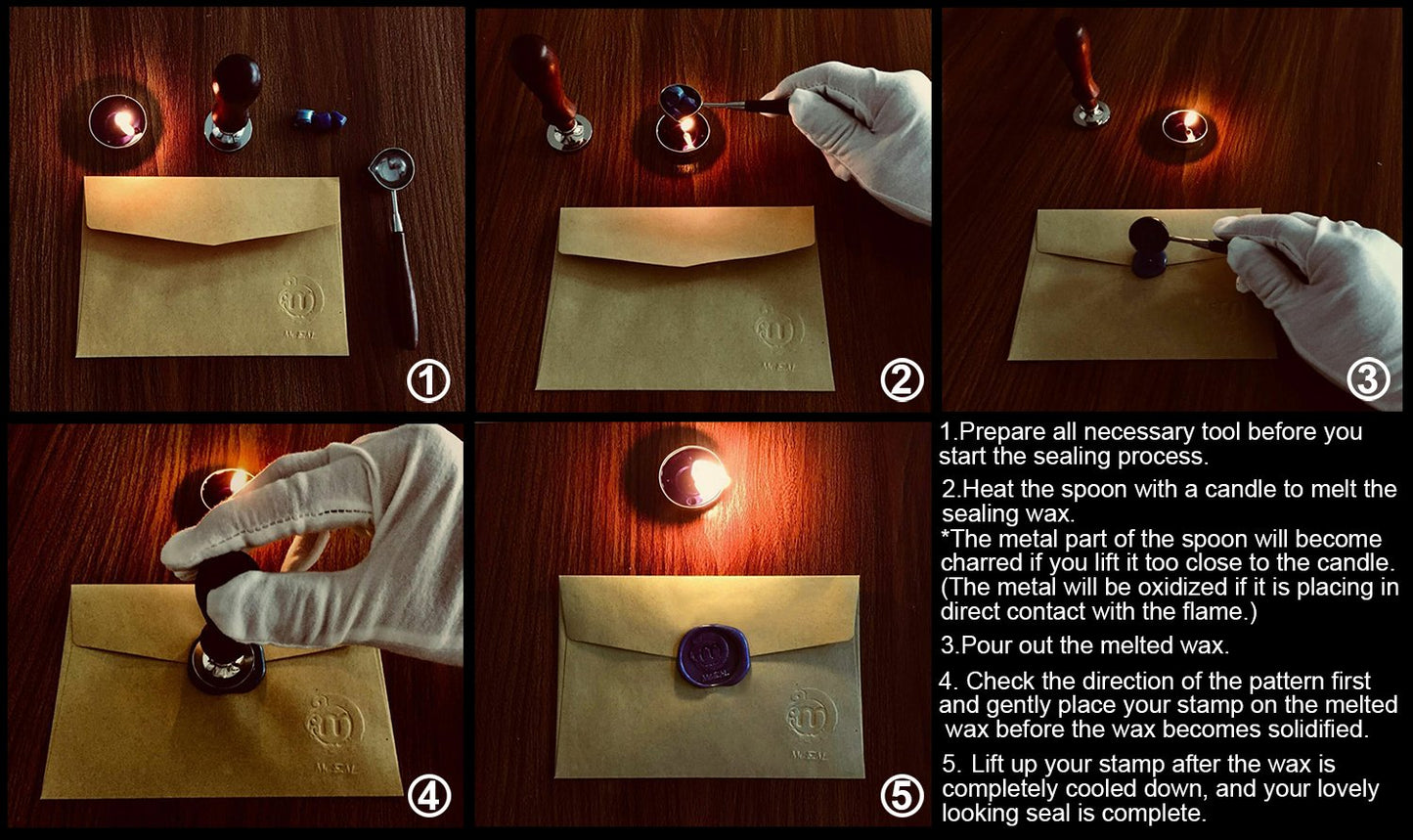 ①

②

③

④

⑤

1.Prepare all necessary tool before you start the sealing process.

2.Heat the spoon with a candle to melt the sealing wax.
*The metal part of the spoon will become charred if you lift it too close to the candle. (The metal will be oxidized if it is placing in direct contact with the flame.)

3.Pour out the melted wax.

4. Check the direction of the pattern first and gently place your stamp on the melted wax before the wax becomes solidified.

5. Lift up your stamp after the wax is completely cooled down, and your lovely looking seal is complete.