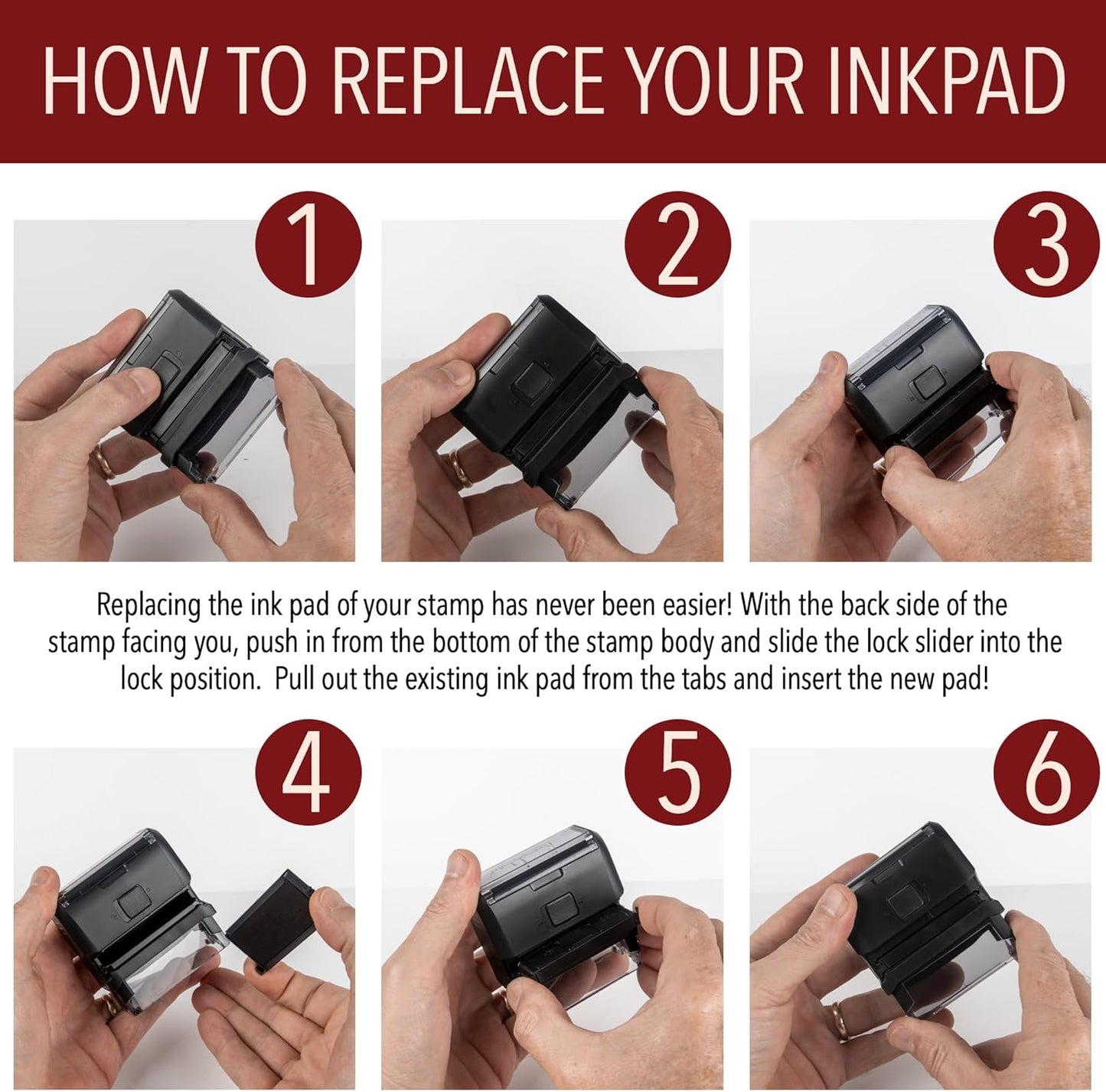 HOW TO REPLACE YOUR INKPAD

1

2

3

Replacing the ink pad of your stamp has never been easier! With the back side of the stamp facing you, push in from the bottom of the stamp body and slide the lock slider into the lock position.  Pull out the existing ink pad from the tabs and insert the new pad!

4

5

6