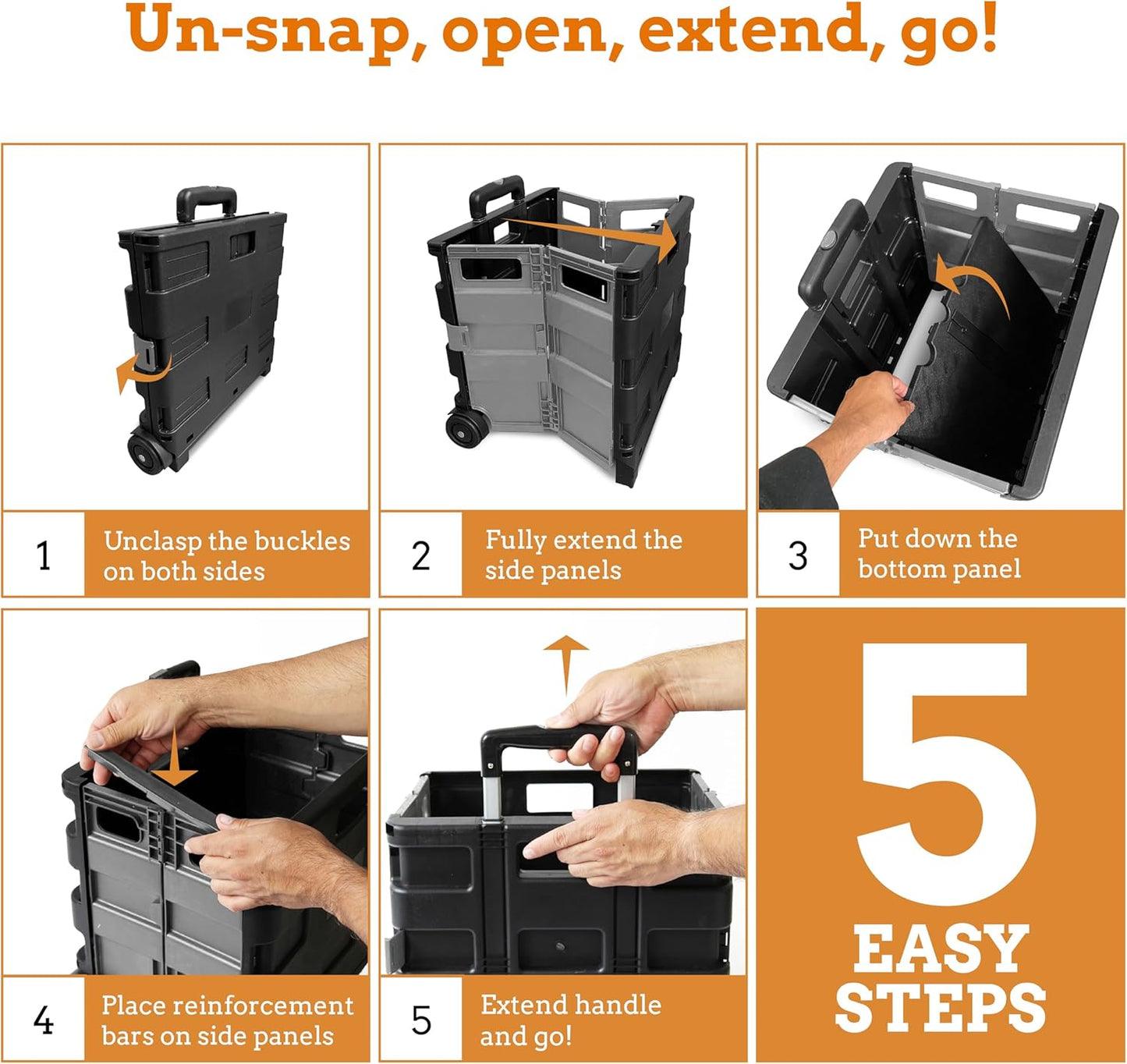 Un-snap, open, extend, go!

1 Unclasp the buckles on both sides

2 Fully extend the side panels

3 Put down the bottom panel

4 Place reinforcement bars on side panels

5 Extend handle and go!

5 EASY STEPS