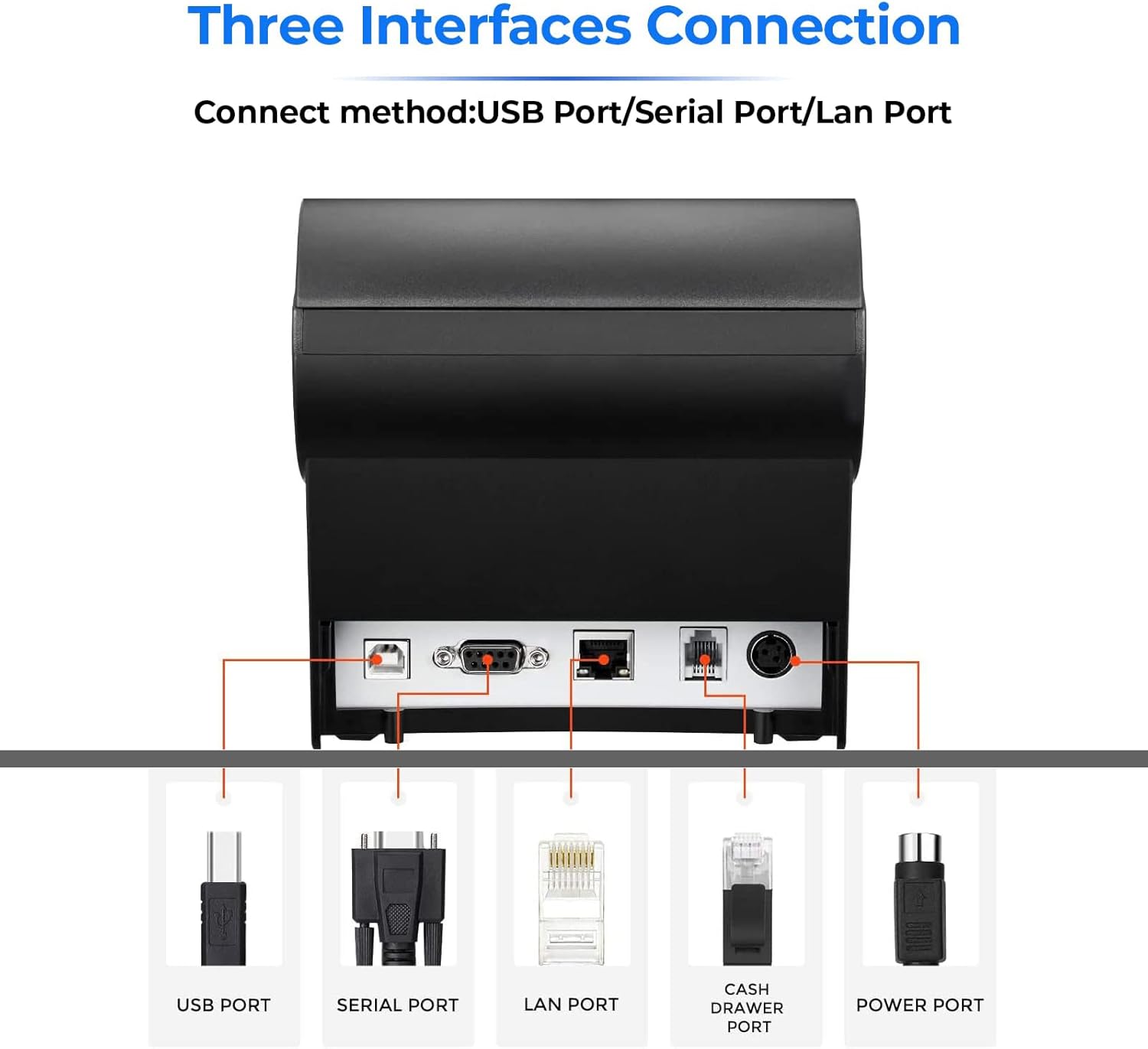 Three Interfaces Connection

Connect method:USB Port/Serial Port/Lan Port

USB PORT

SERIAL PORT

LAN PORT

CASH DRAWER PORT

POWER PORT