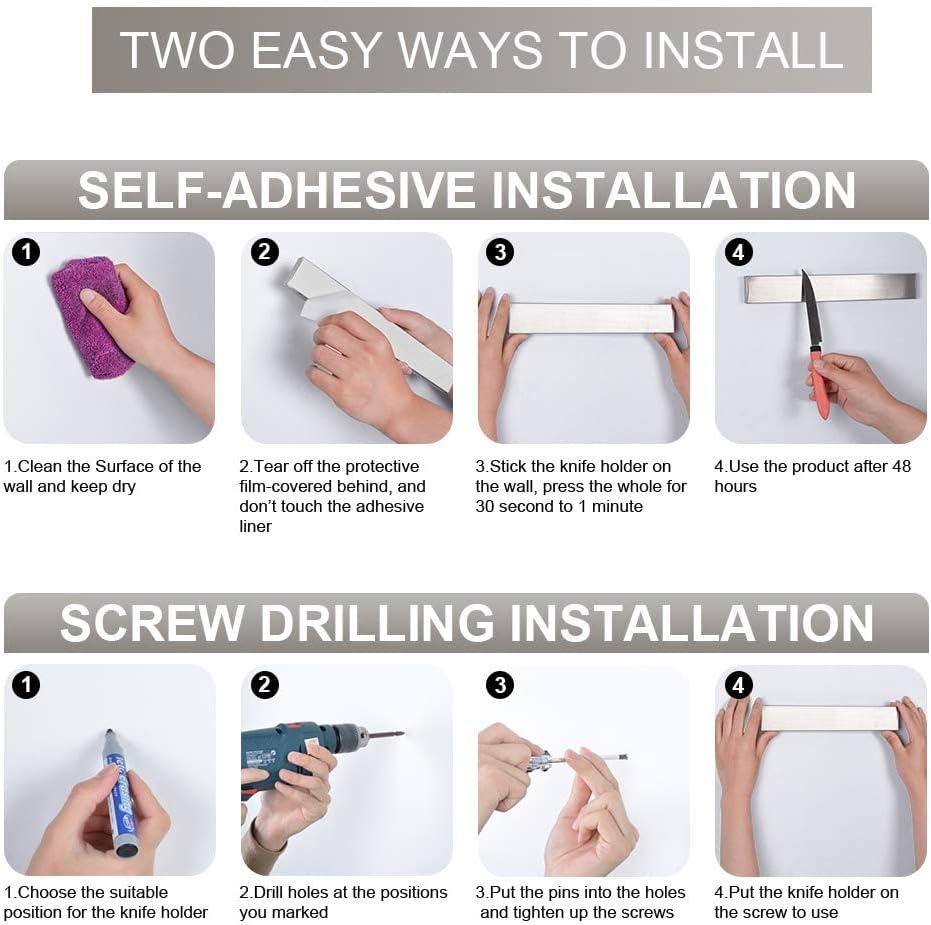 TWO EASY WAYS TO INSTALL

SELF-ADHESIVE INSTALLATION

1

2

3

4

1.Clean the Surface of the wall and keep dry

2.Tear off the protective film-covered behind, and don't touch the adhesive liner

3.Stick the knife holder on the wall, press the whole for 30 second to 1 minute

4.Use the product after 48 hours

SCREW DRILLING INSTALLATION

1

2

3

4

1.Choose the suitable position for the knife holder

2.Drill holes at the positions you marked

3.Put the pins into the holes and tighten up the screws

4.Put the knife holder on the screw to use