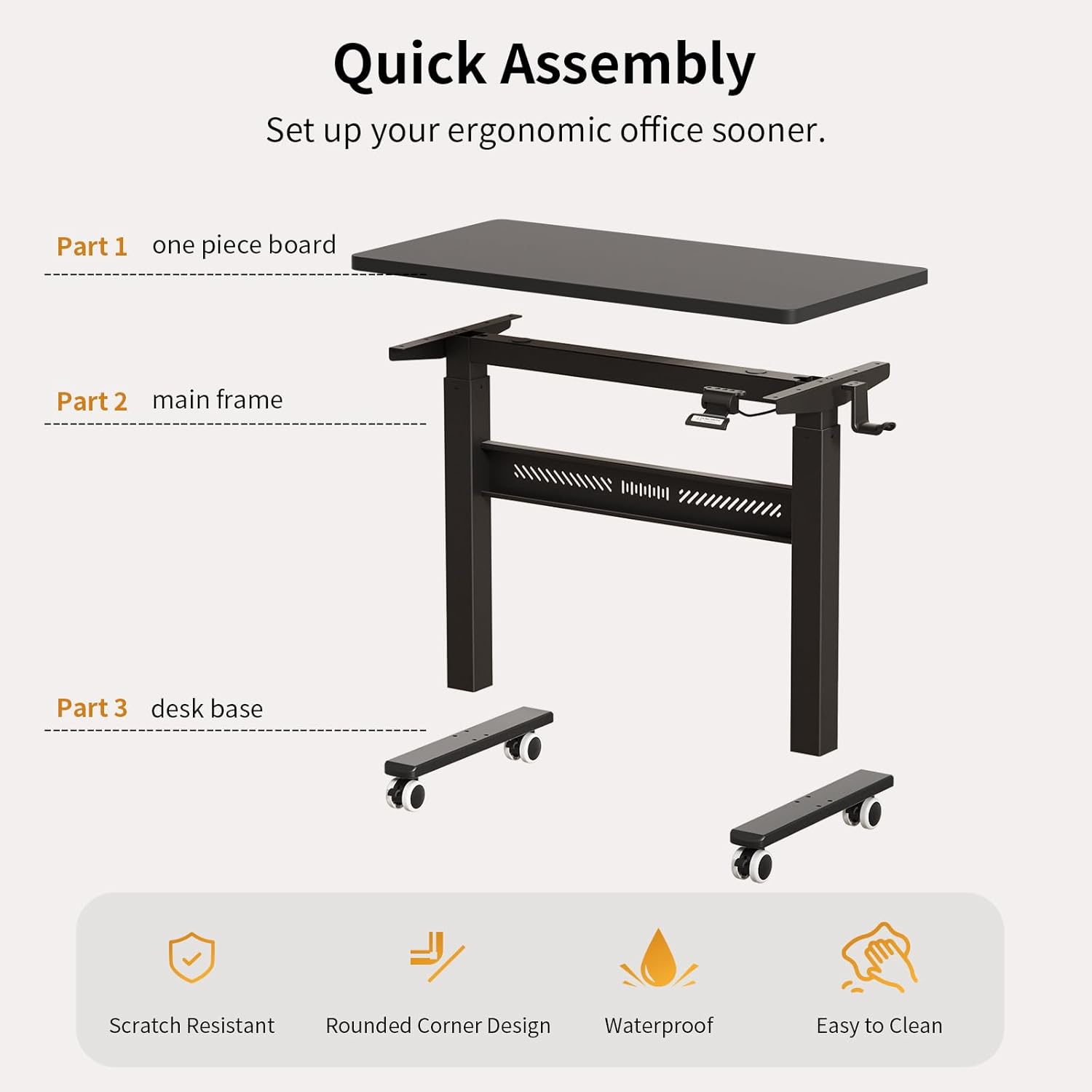 Quick Assembly

Set up your ergonomic office sooner.

Part 1 one piece board

Part 2 main frame

Part 3 desk base

Scratch Resistant

Rounded Corner Design

Waterproof

Easy to Clean