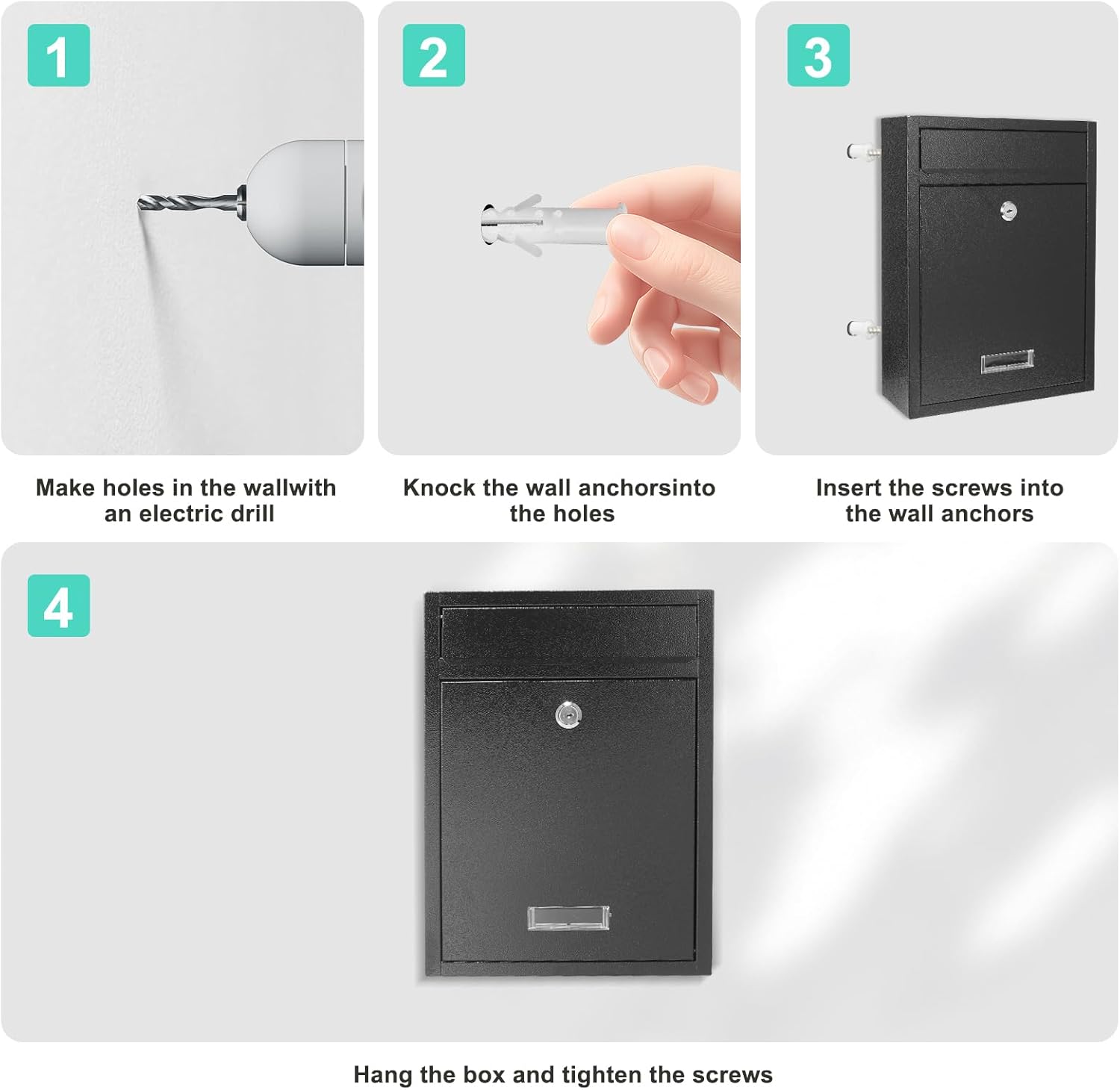 1

Make holes in the wallwith an electric drill

2

Knock the wall anchorsinto the holes

3

Insert the screws into the wall anchors

4

Hang the box and tighten the screws