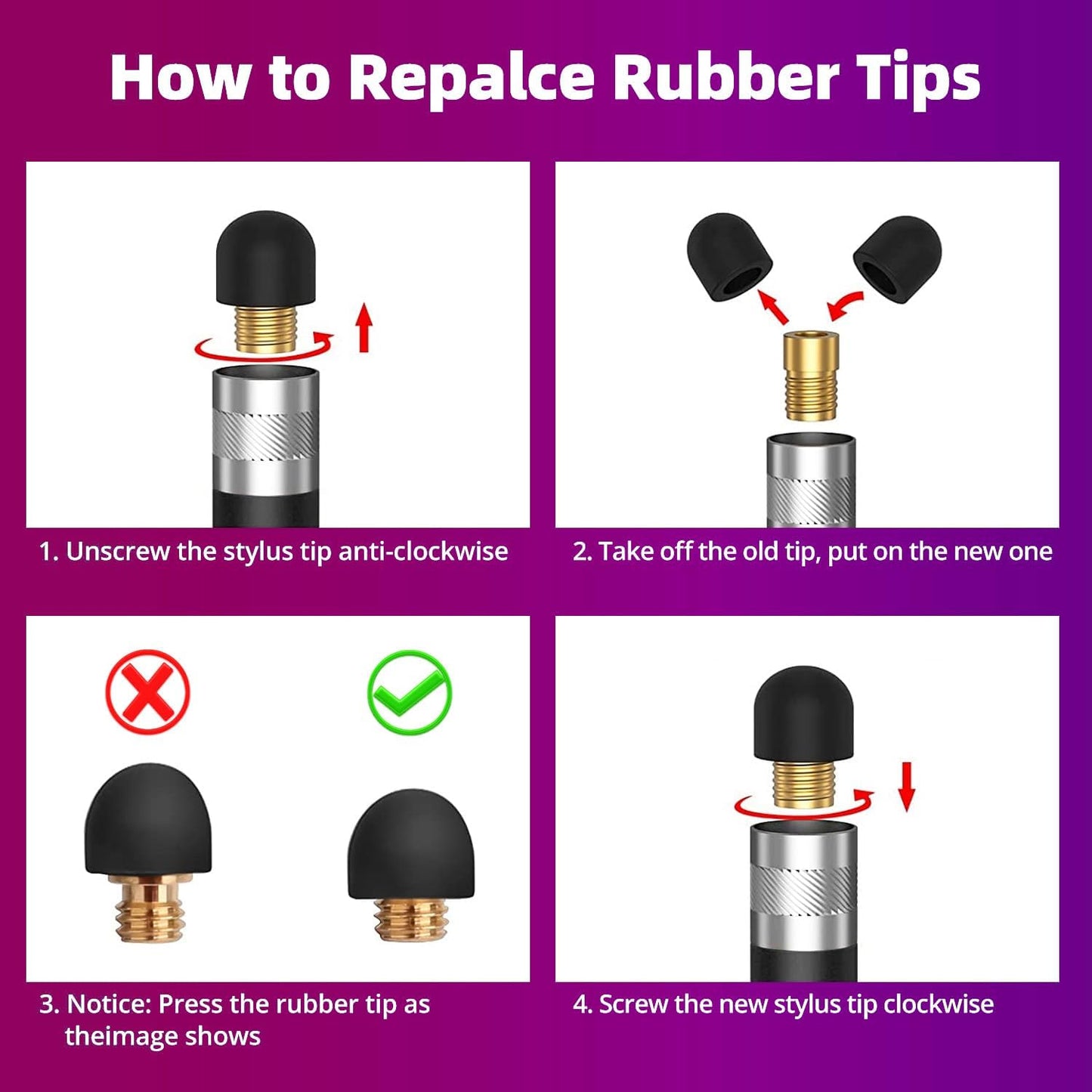 How to Repalce Rubber Tips

1. Unscrew the stylus tip anti-clockwise

2. Take off the old tip, put on the new one

3. Notice: Press the rubber tip as theimage shows

4. Screw the new stylus tip clockwise