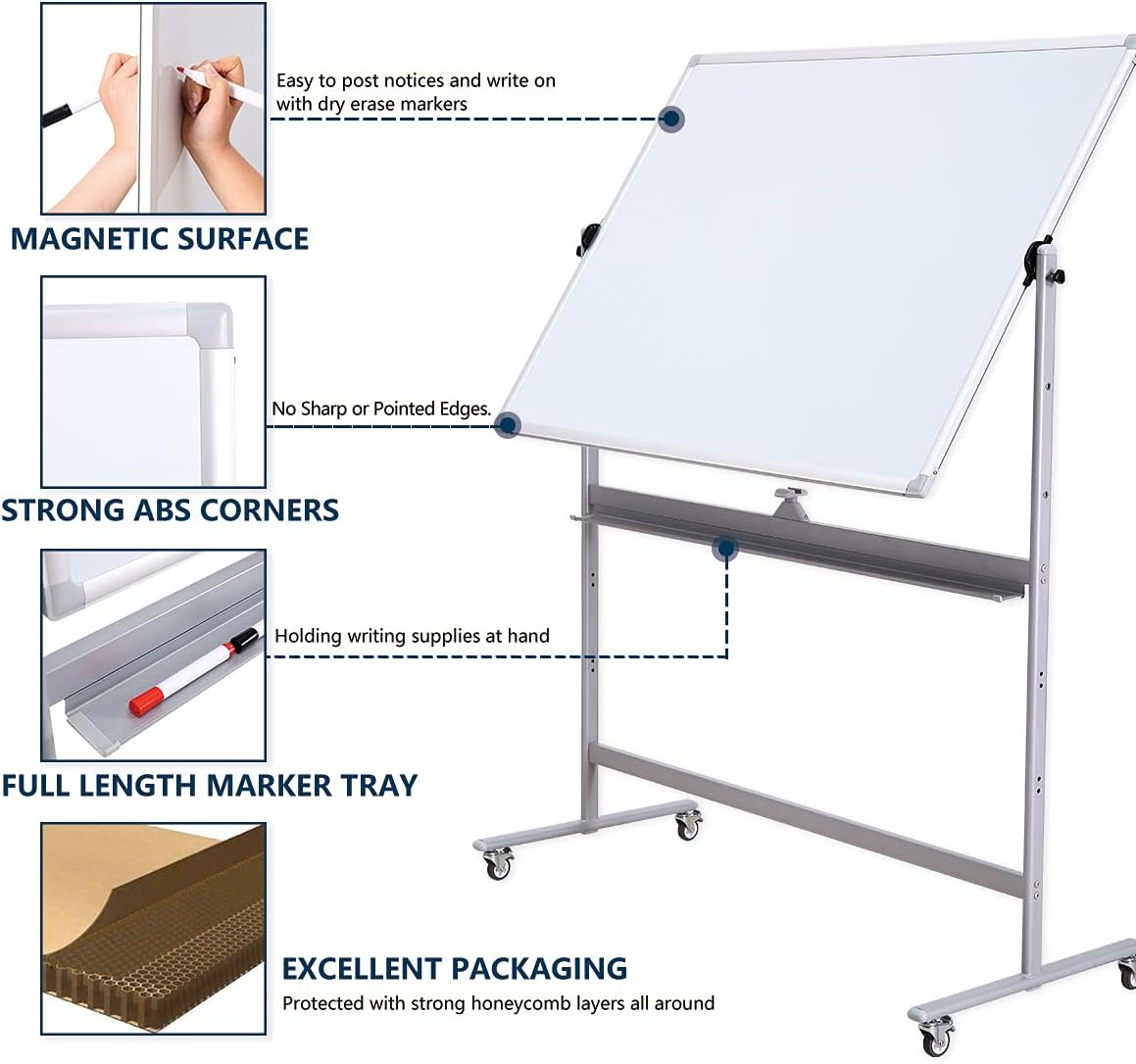 Easy to post notices and write on with dry erase markers

MAGNETIC SURFACE

No Sharp or Pointed Edges.

STRONG ABS CORNERS

Holding writing supplies at hand

FULL LENGTH MARKER TRAY

EXCELLENT PACKAGING

Protected with strong honeycomb layers all around