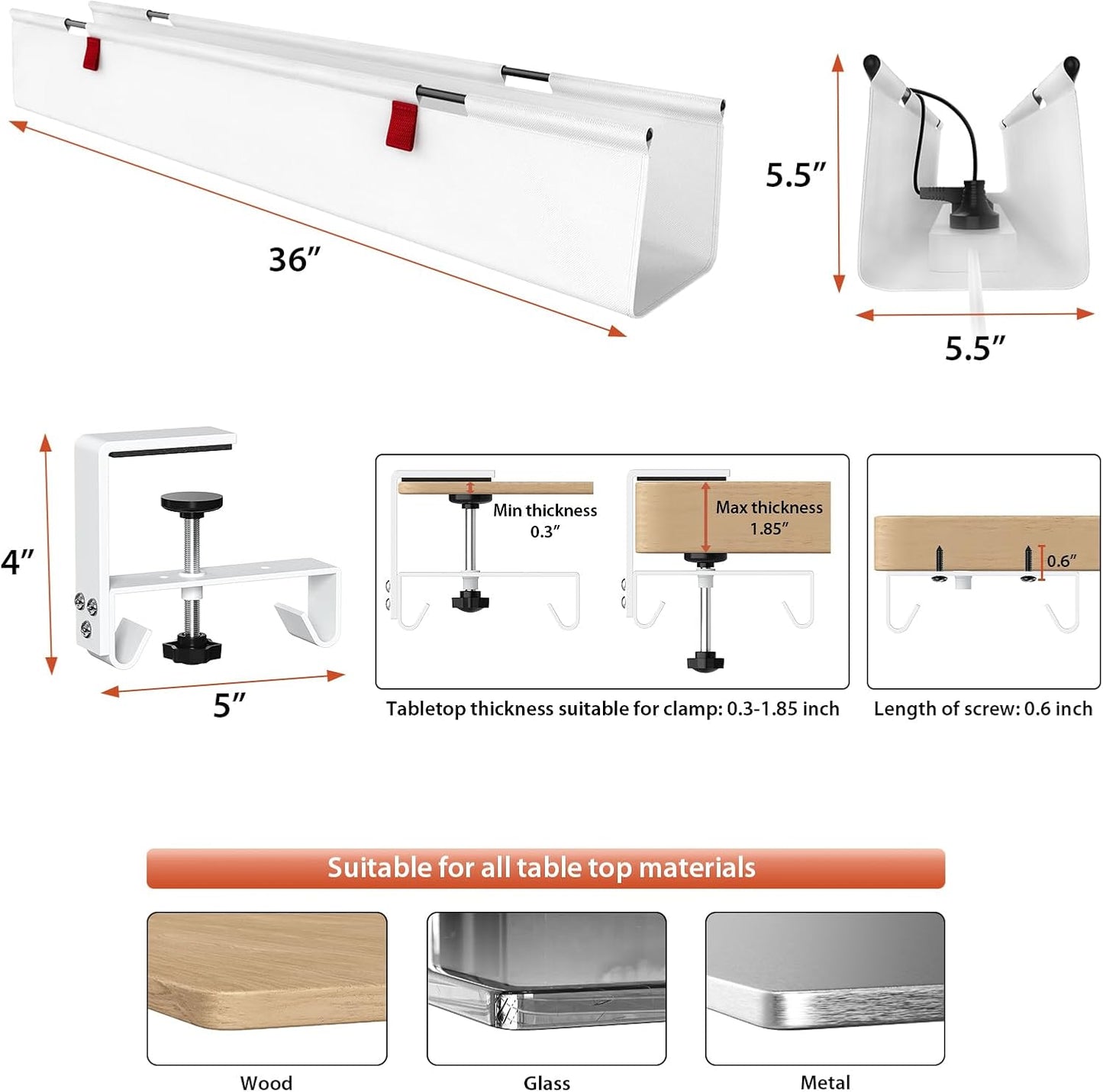 36″

5.5″

5.5″

4″

5″

Min thickness
0.3″

Max thickness
1.85″

0.6″

Tabletop thickness suitable for clamp: 0.3-1.85 inch

Length of screw: 0.6 inch

Suitable for all table top materials

Wood

Glass

Metal