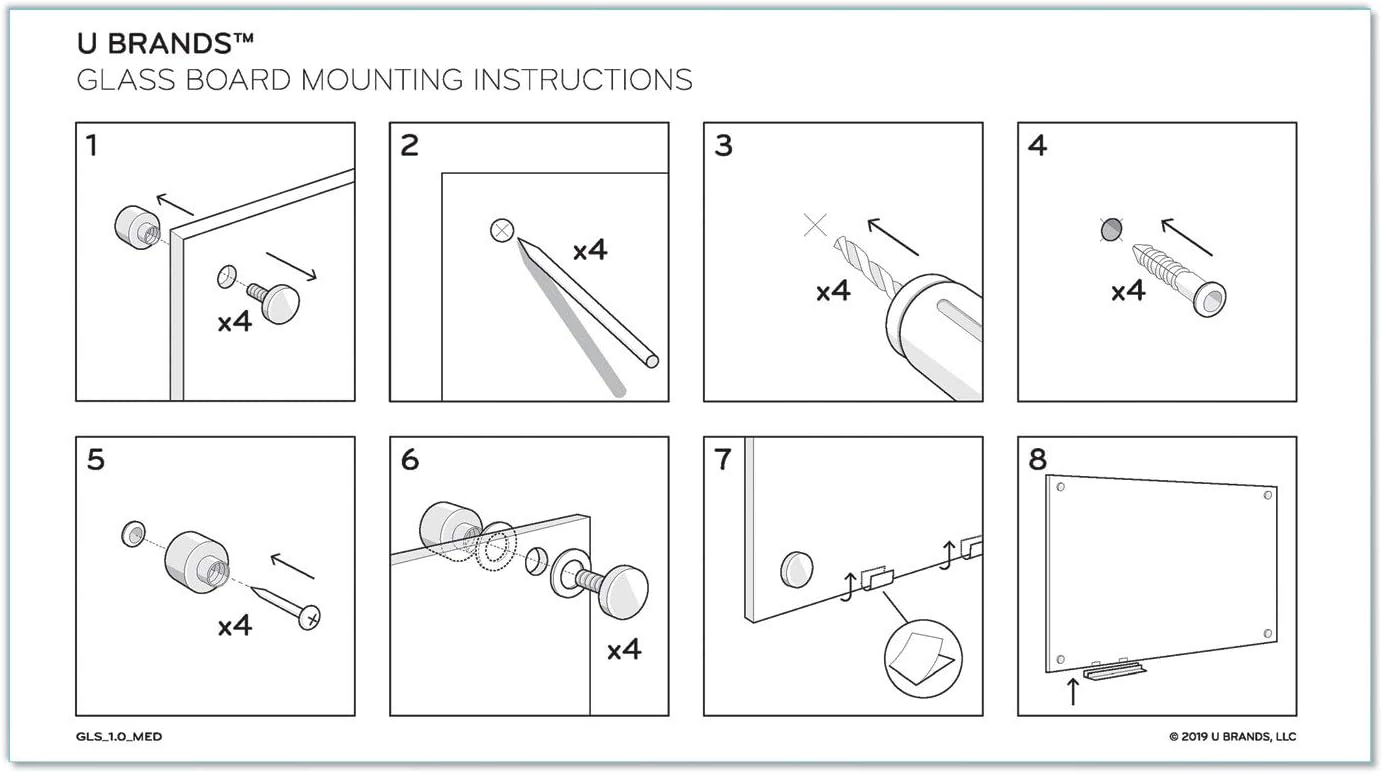 U BRANDS™
GLASS BOARD MOUNTING INSTRUCTIONS

1
x4

2
x4

3
x4

4
x4

5
x4

6
x4

7

8

GLS_1.0_MED

© 2019 U BRANDS, LLC