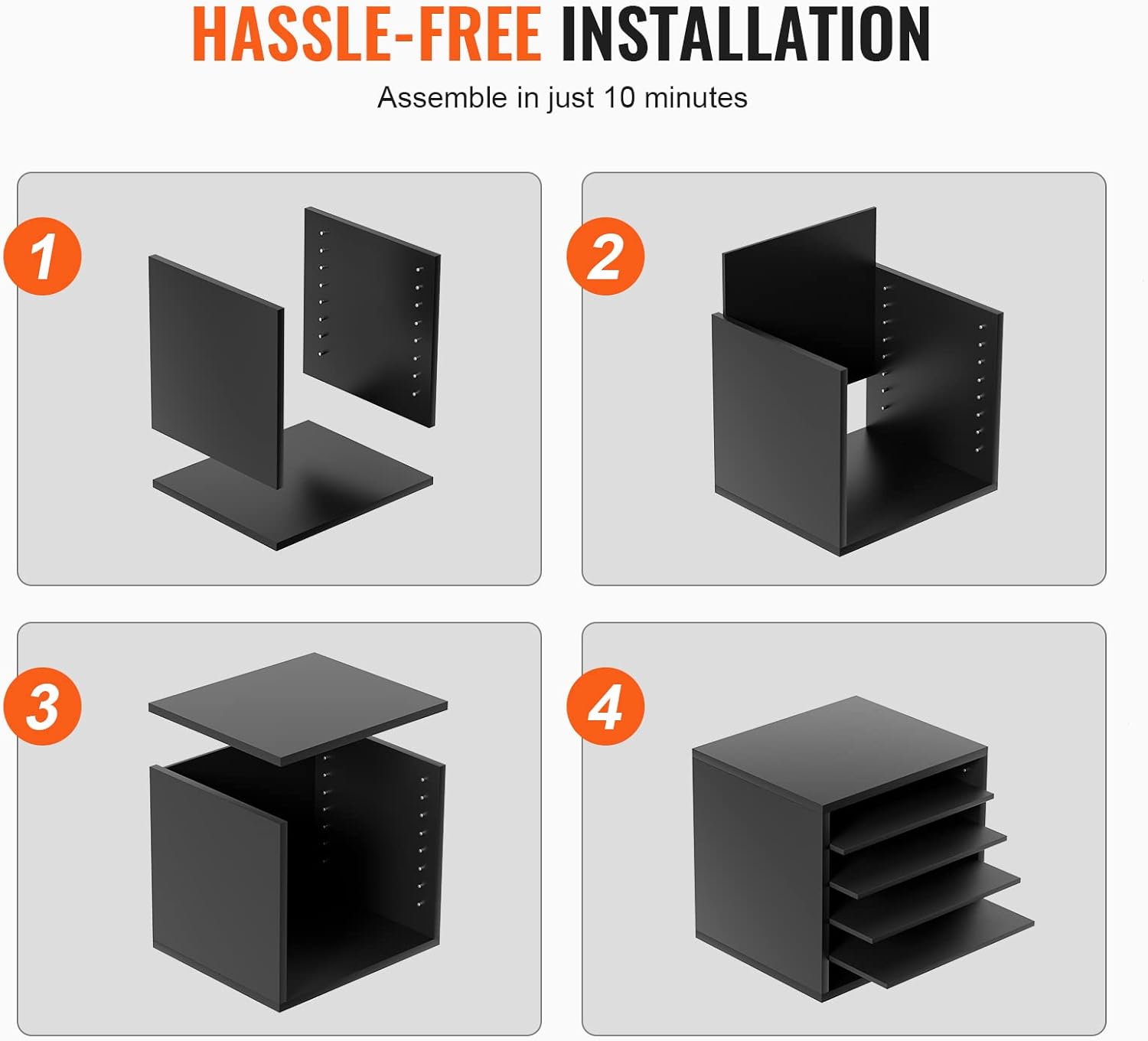 HASSLE-FREE INSTALLATION
Assemble in just 10 minutes

1

2

3

4