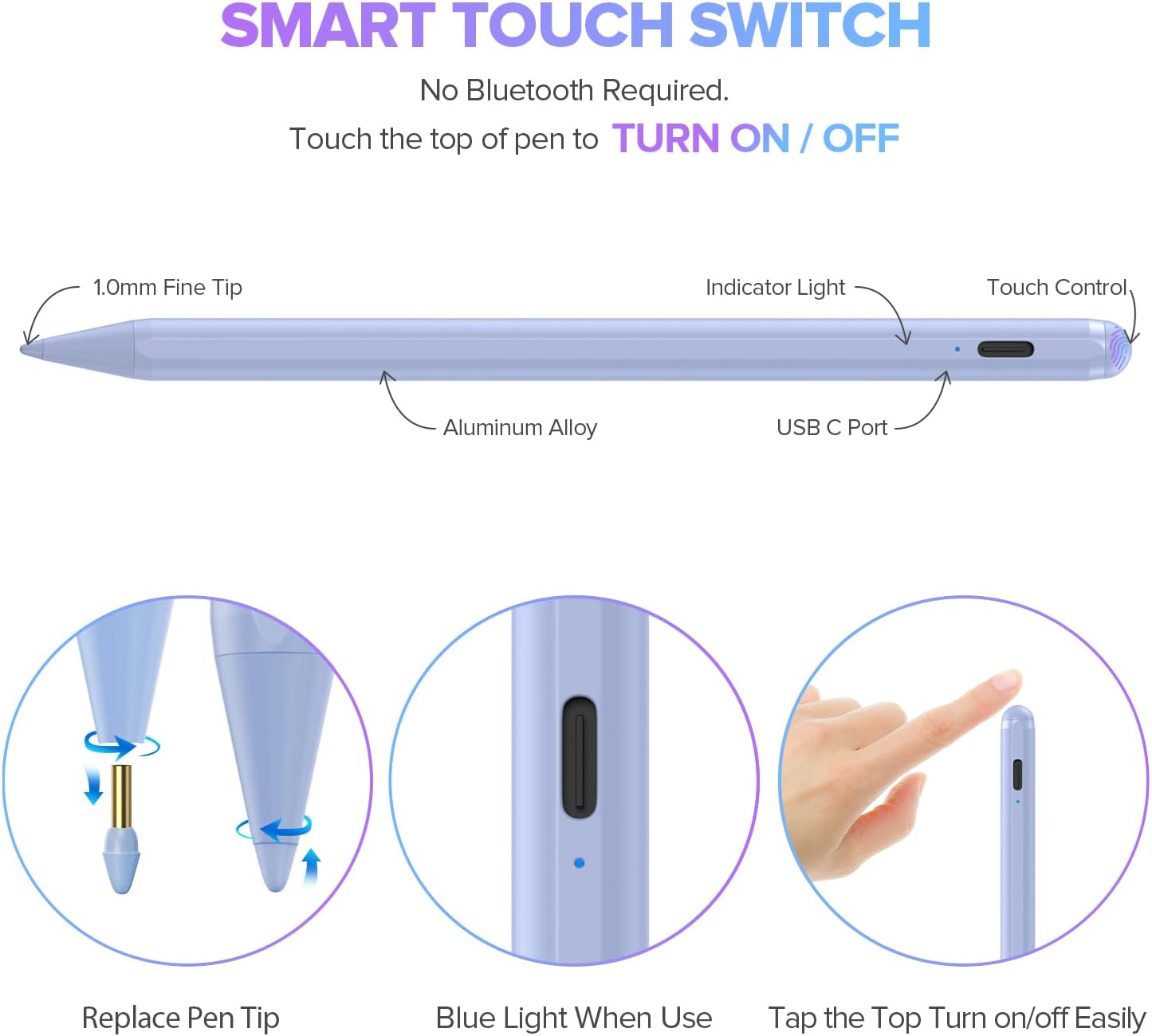 SMART TOUCH SWITCH

No Bluetooth Required.

Touch the top of pen to TURN ON / OFF

1.0mm Fine Tip

Indicator Light

Touch Control

Aluminum Alloy

USB C Port

Replace Pen Tip

Blue Light When Use

Tap the Top Turn on/off Easily