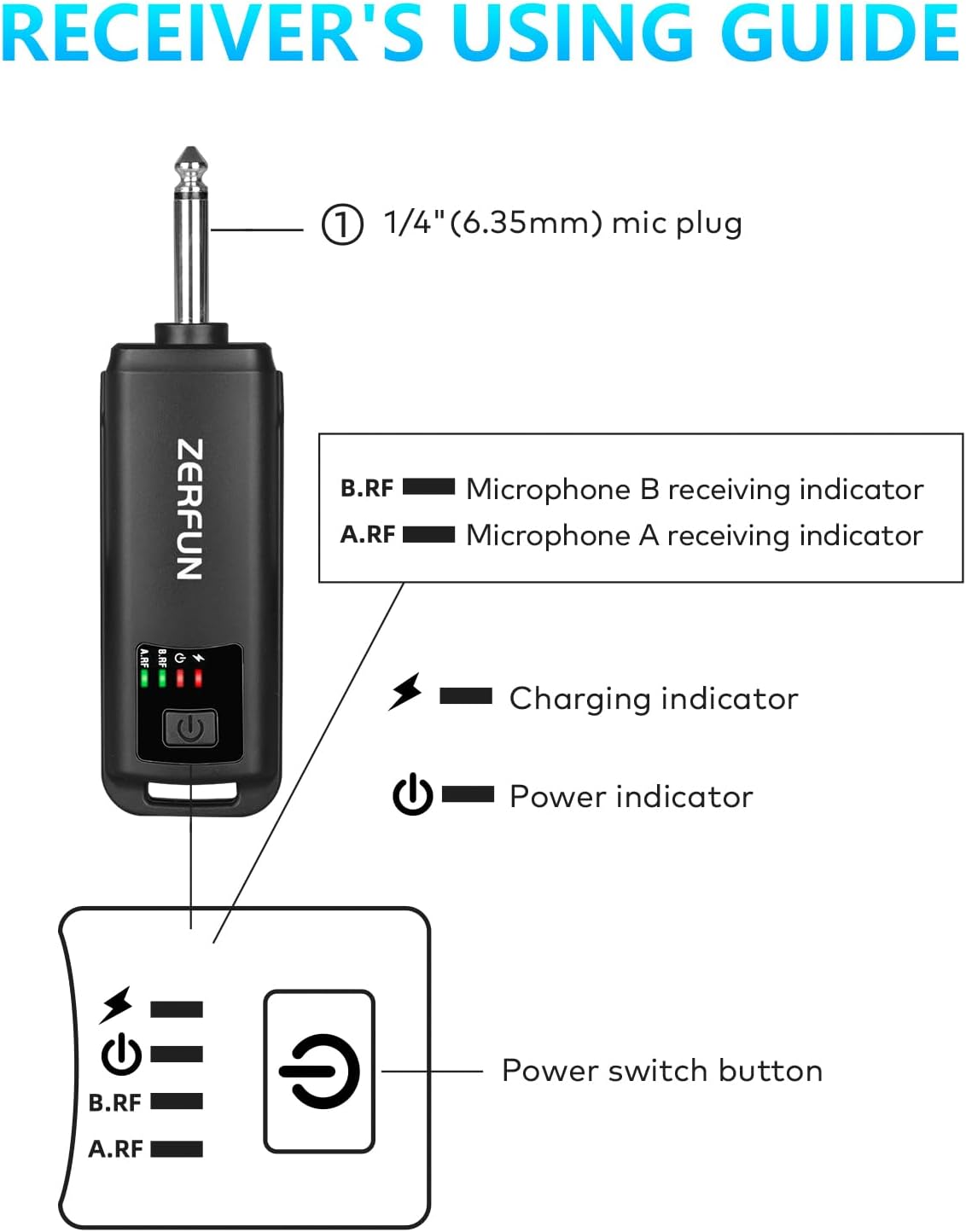 RECEIVER'S USING GUIDE

① 1/4"(6.35mm) mic plug

ZERFUN

A.RF B.RF

B.RF Microphone B receiving indicator

A.RF Microphone A receiving indicator

Charging indicator

Power indicator

B.RF

A.RF

Power switch button