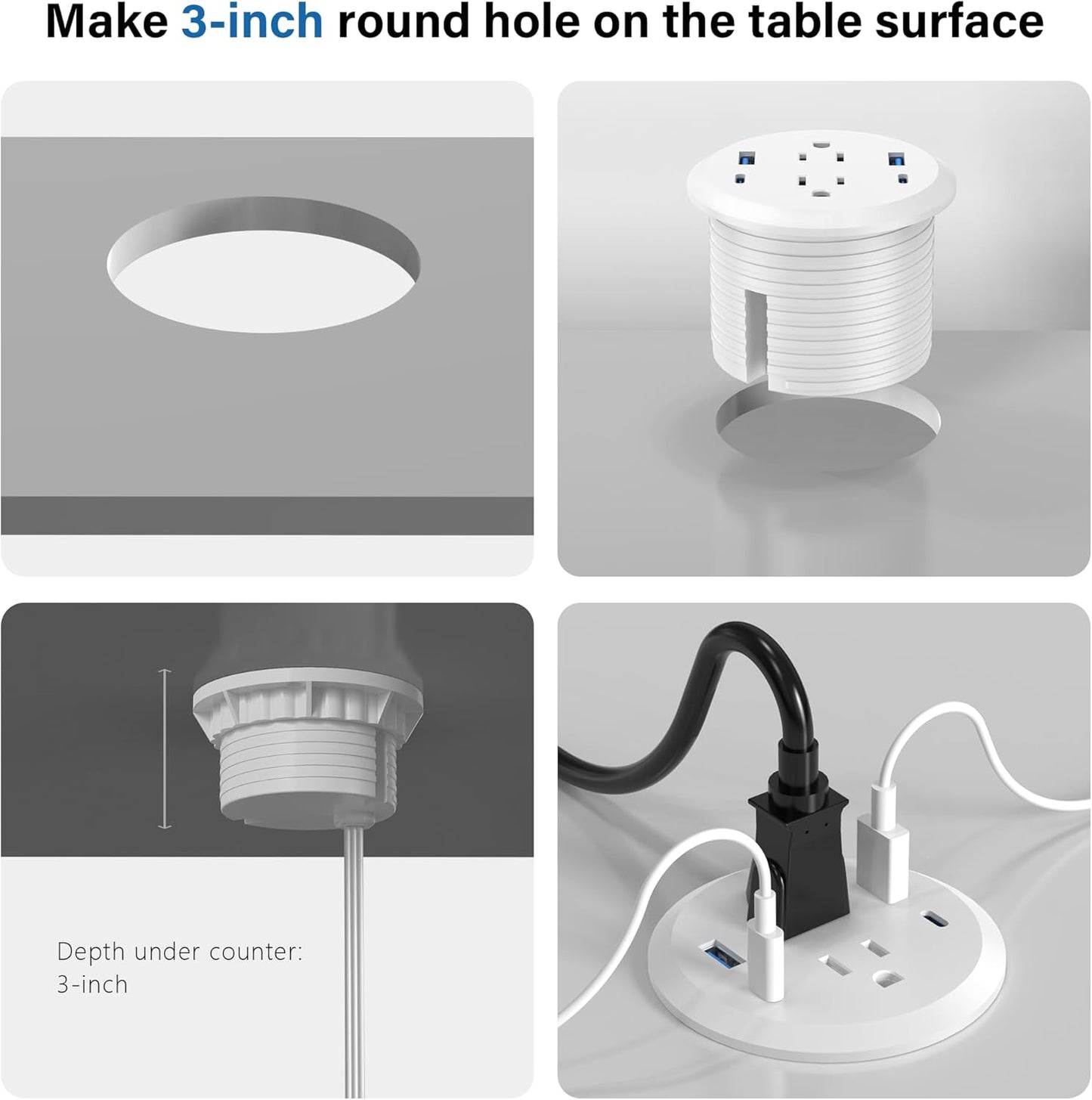 Make 3-inch round hole on the table surface

Depth under counter: 3-inch