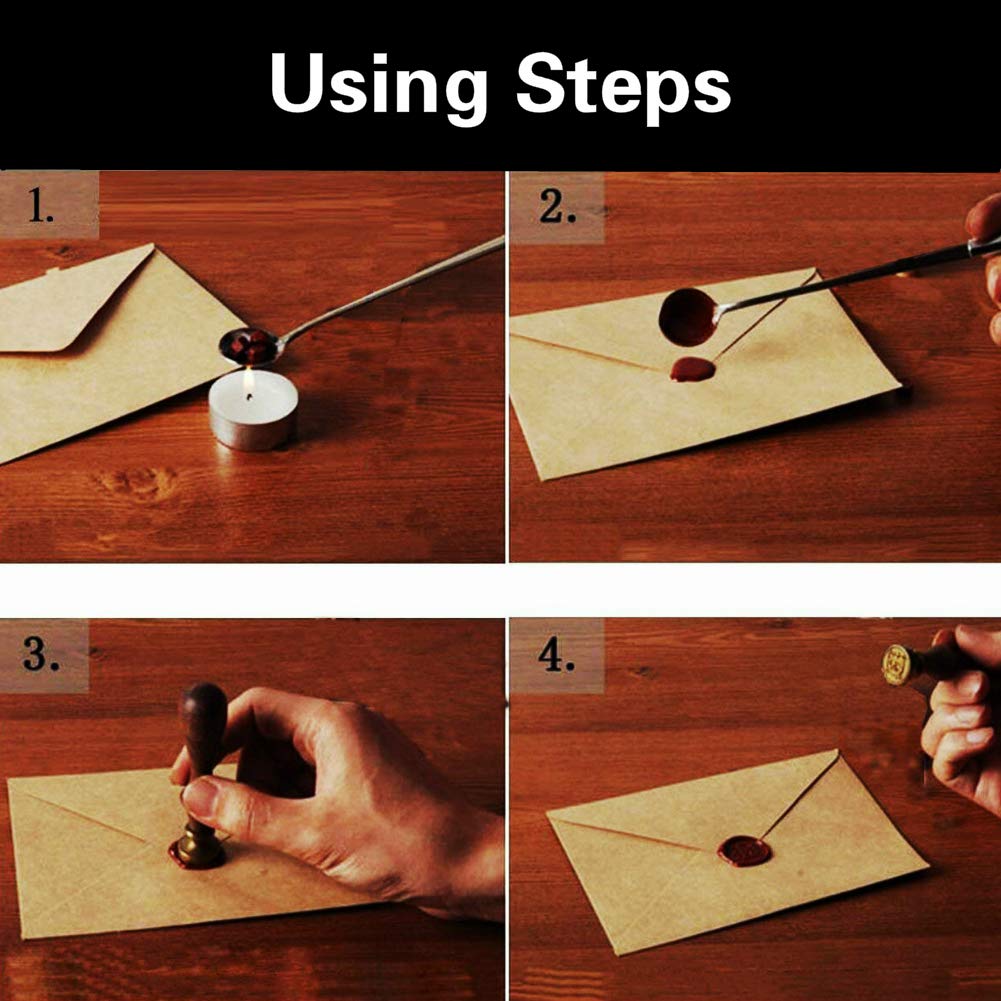 Using Steps

1.

2.

3.

4.