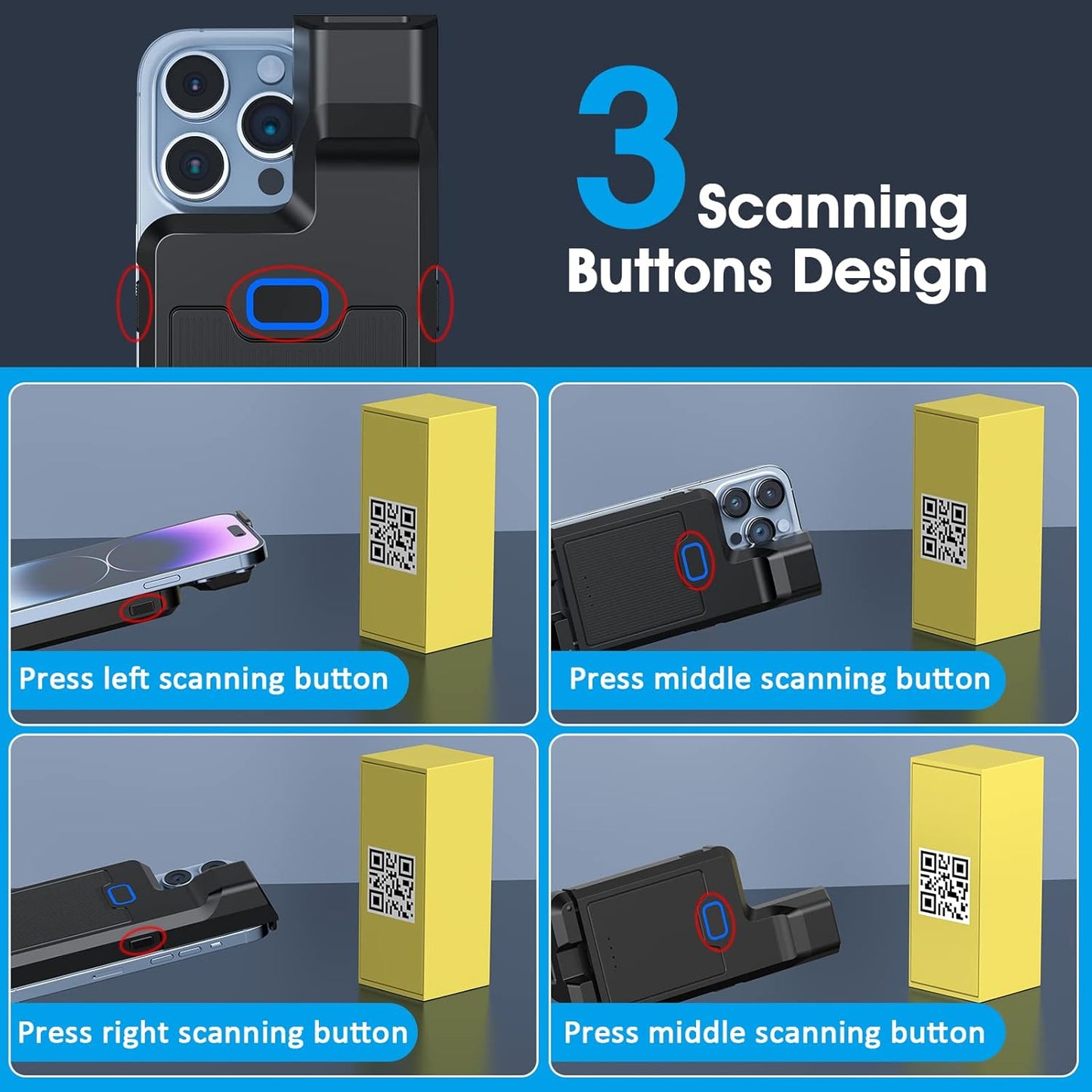 3 Scanning Buttons Design

Press left scanning button

Press middle scanning button

Press right scanning button

Press middle scanning button