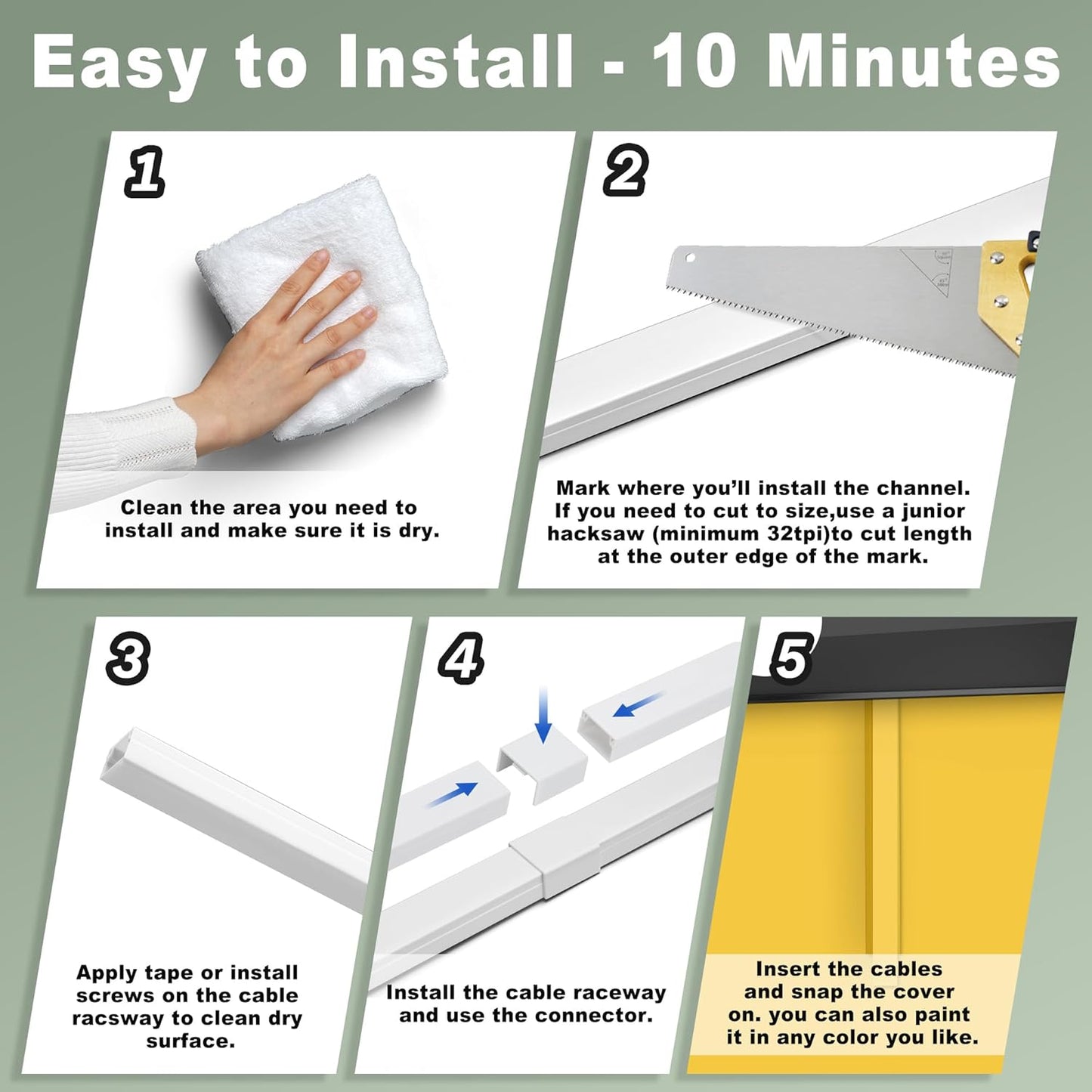 Easy to Install - 10 Minutes

1

Clean the area you need to install and make sure it is dry.

2

Mark where you'll install the channel. If you need to cut to size,use a junior hacksaw (minimum 32tpi)to cut length at the outer edge of the mark.

3

Apply tape or install screws on the cable racsway to clean dry surface.

4

Install the cable raceway and use the connector.

5

Insert the cables and snap the cover on. you can also paint it in any color you like.