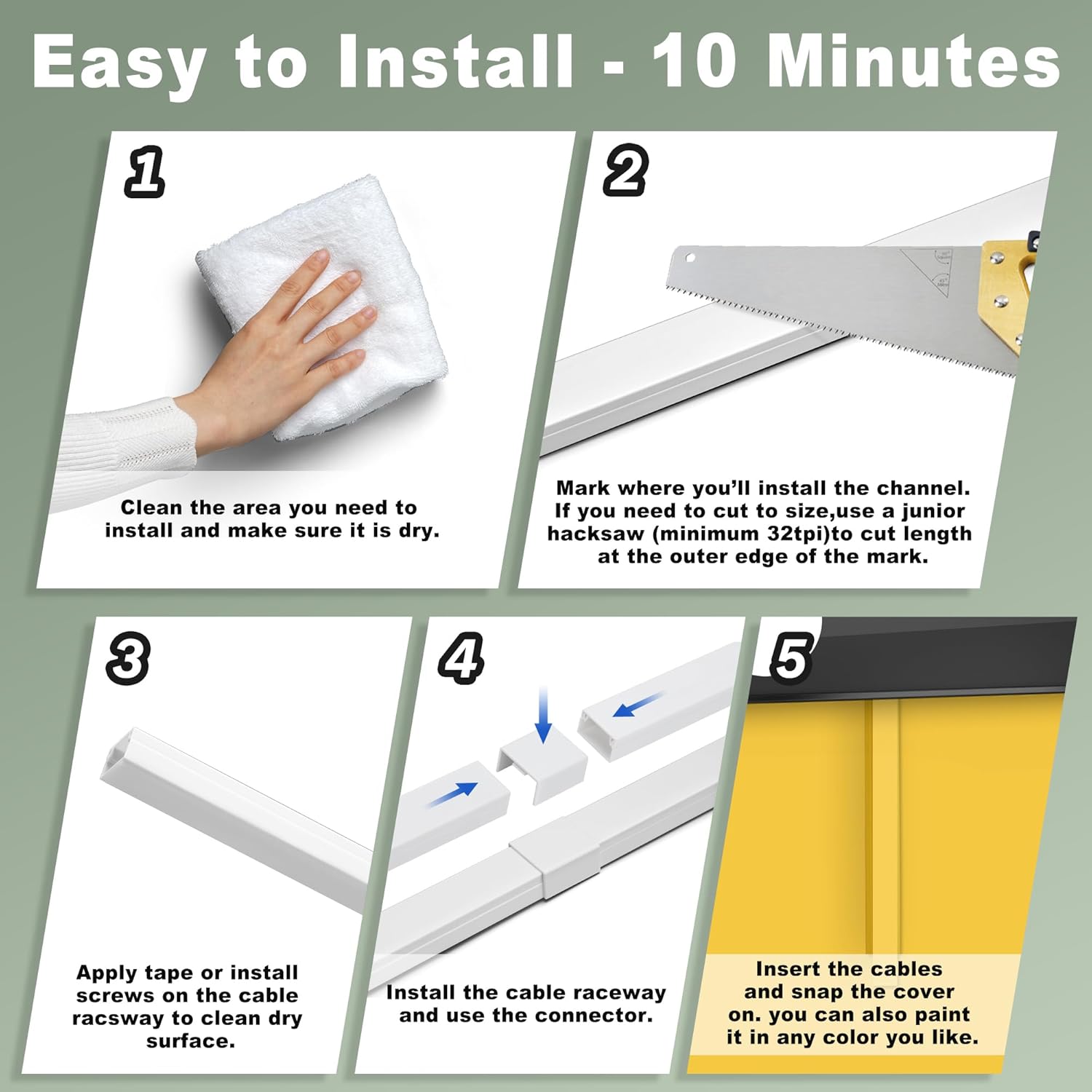 Easy to Install - 10 Minutes

1

Clean the area you need to install and make sure it is dry.

2

Mark where you'll install the channel. If you need to cut to size,use a junior hacksaw (minimum 32tpi)to cut length at the outer edge of the mark.

3

Apply tape or install screws on the cable racsway to clean dry surface.

4

Install the cable raceway and use the connector.

5

Insert the cables and snap the cover on. you can also paint it in any color you like.