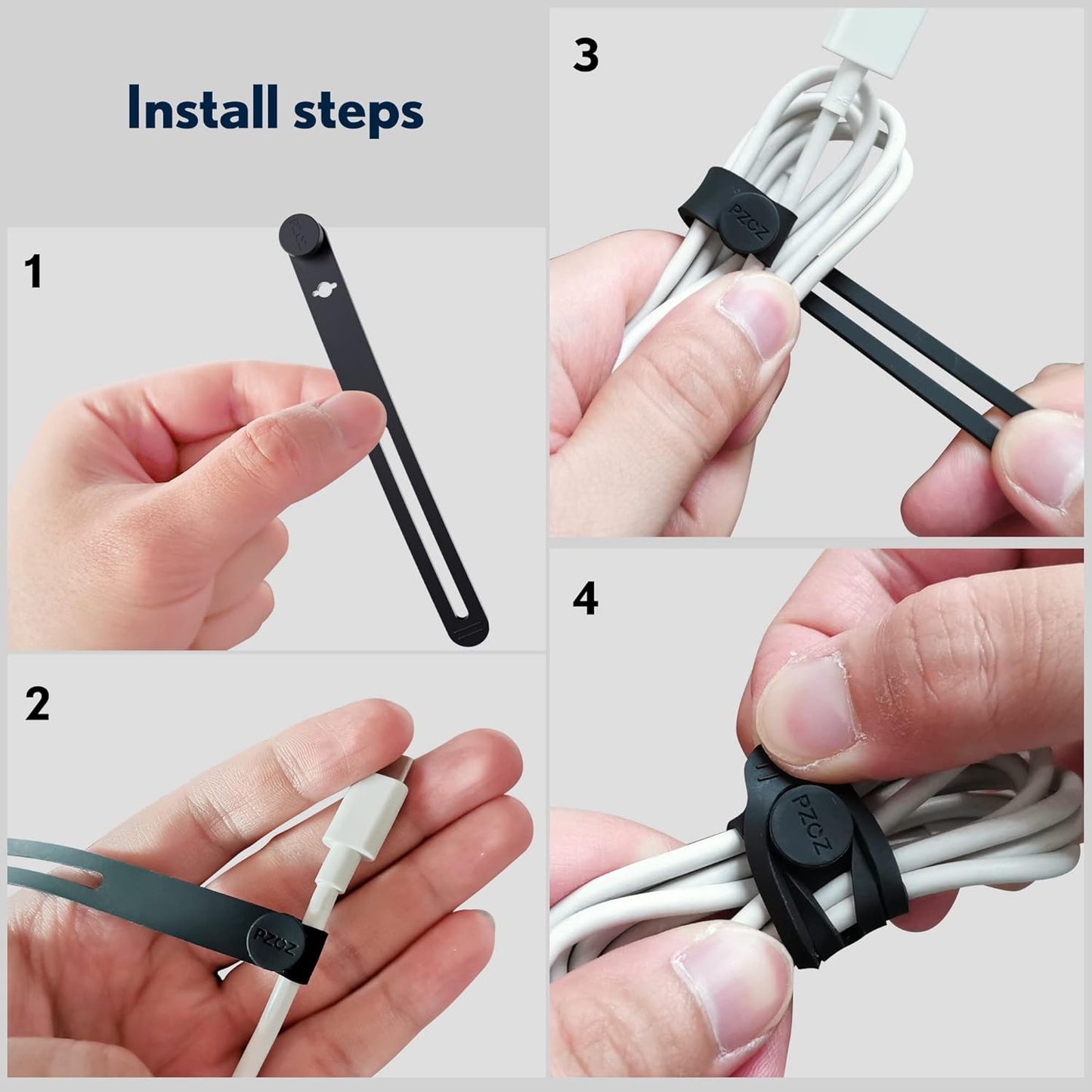 Install steps

1

2

PZOZ

3

PZOZ

4

PZOZ