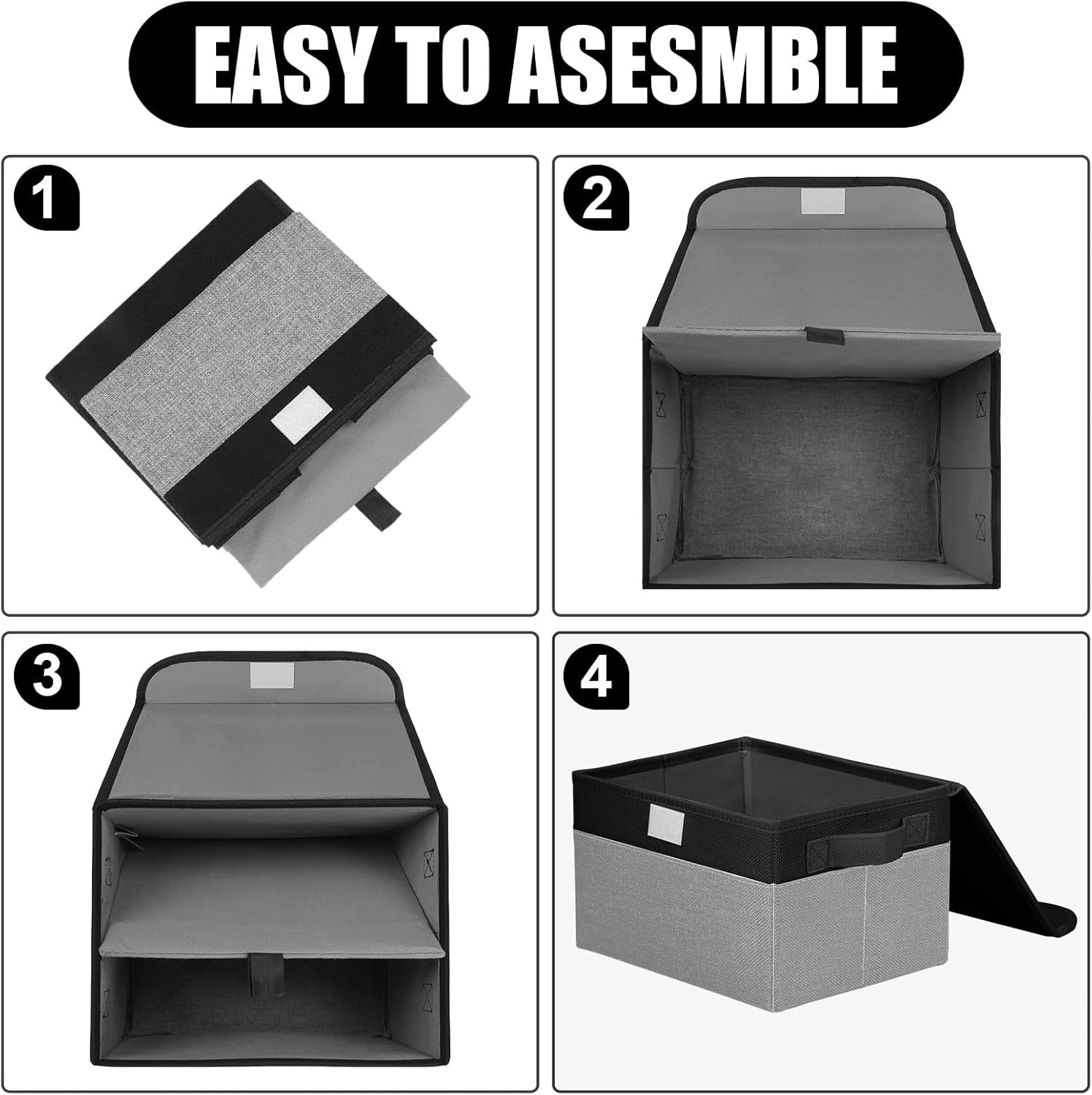 EASY TO ASESMBLE

1

2

3

4