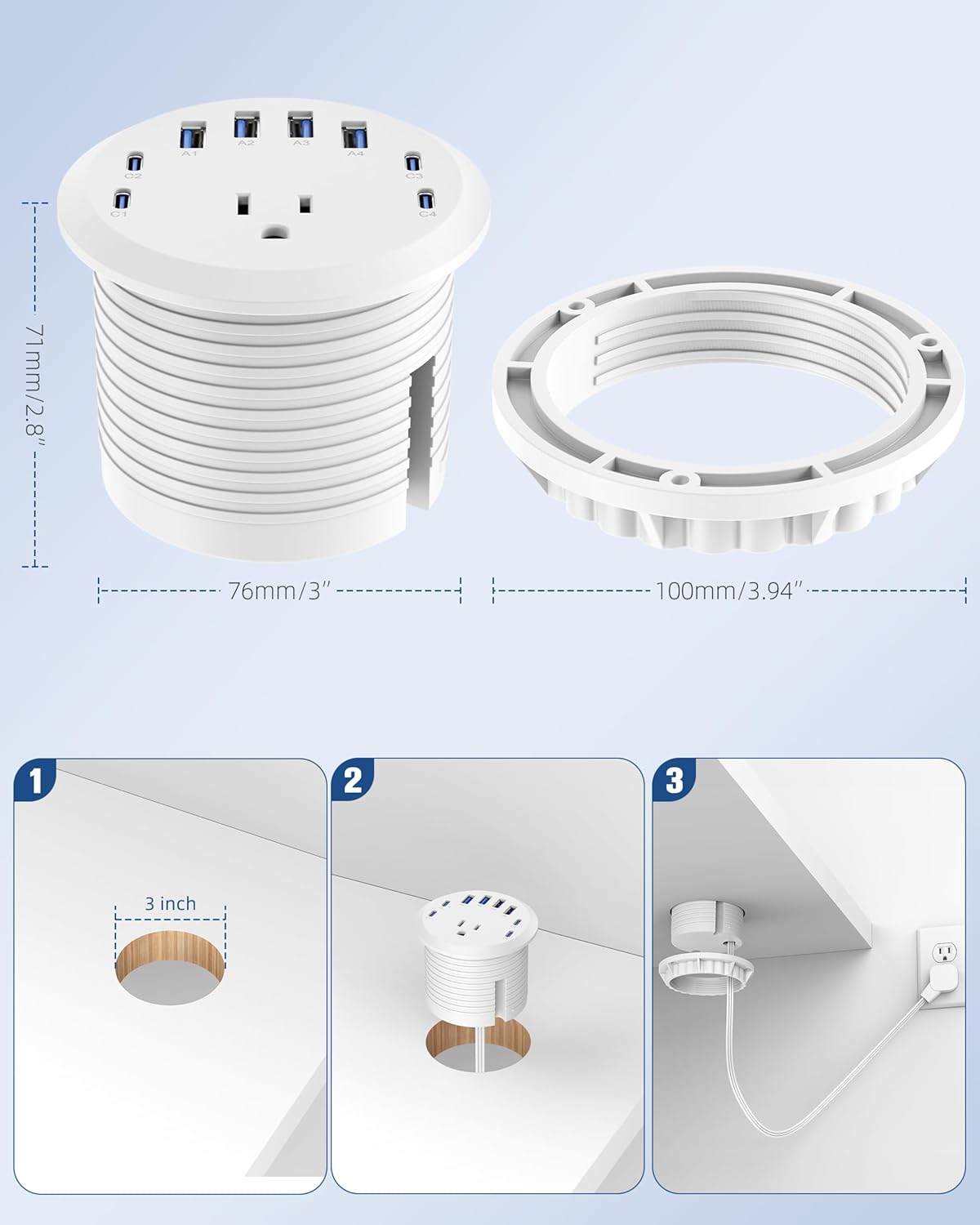 A1 A2 A3 A4
C2 C3
C1 C4

71mm/2.8"

76mm/3"

100mm/3.94"

1

3 inch

2

3