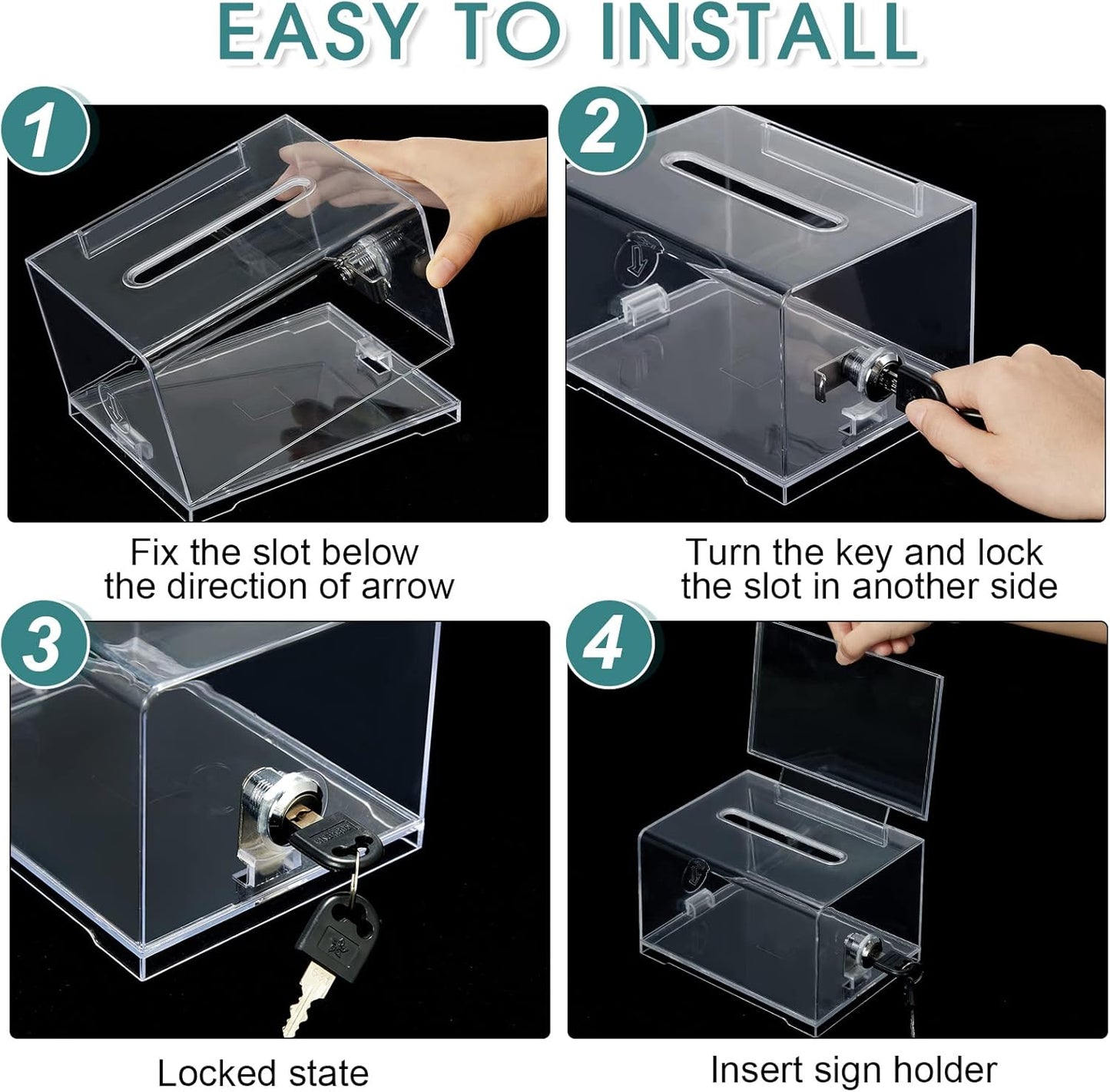 EASY TO INSTALL

1

Fix the slot below the direction of arrow

2

Turn the key and lock the slot in another side

3

Locked state

4

Insert sign holder