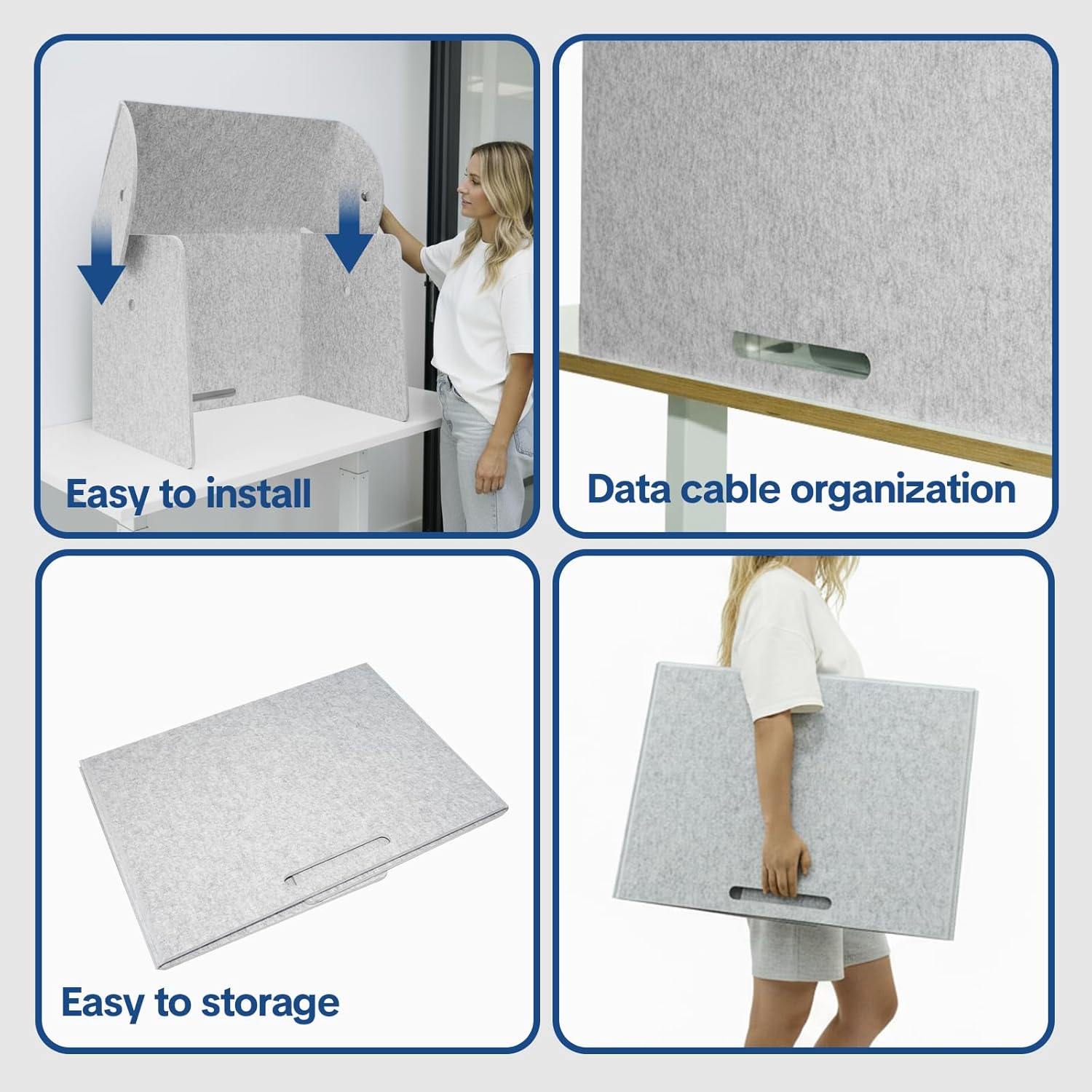 Easy to install

Data cable organization

Easy to storage