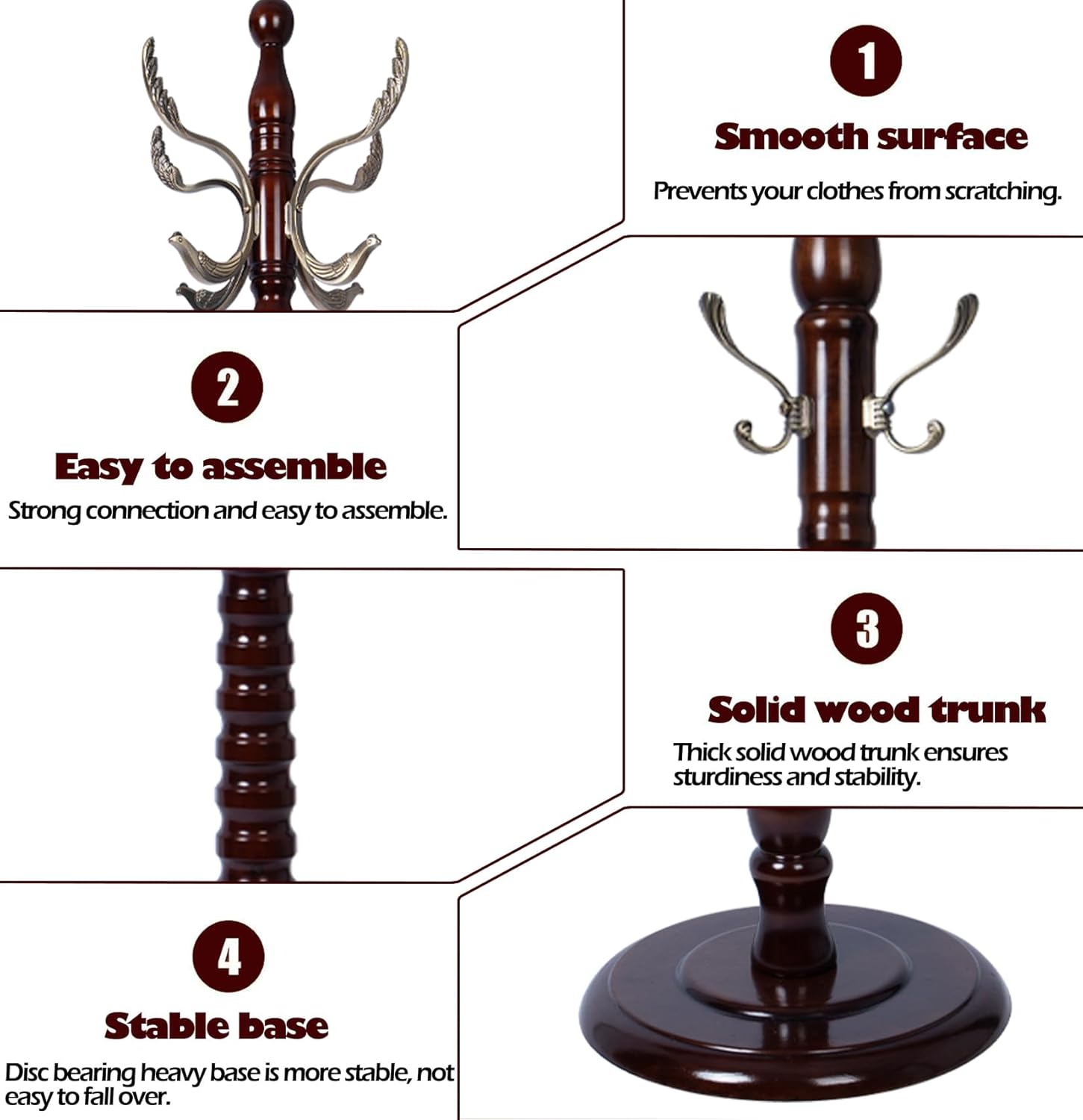 1

Smooth surface

Prevents your clothes from scratching.

2

Easy to assemble

Strong connection and easy to assemble.

3

Solid wood trunk

Thick solid wood trunk ensures sturdiness and stability.

4

Stable base

Disc bearing heavy base is more stable, not easy to fall over.