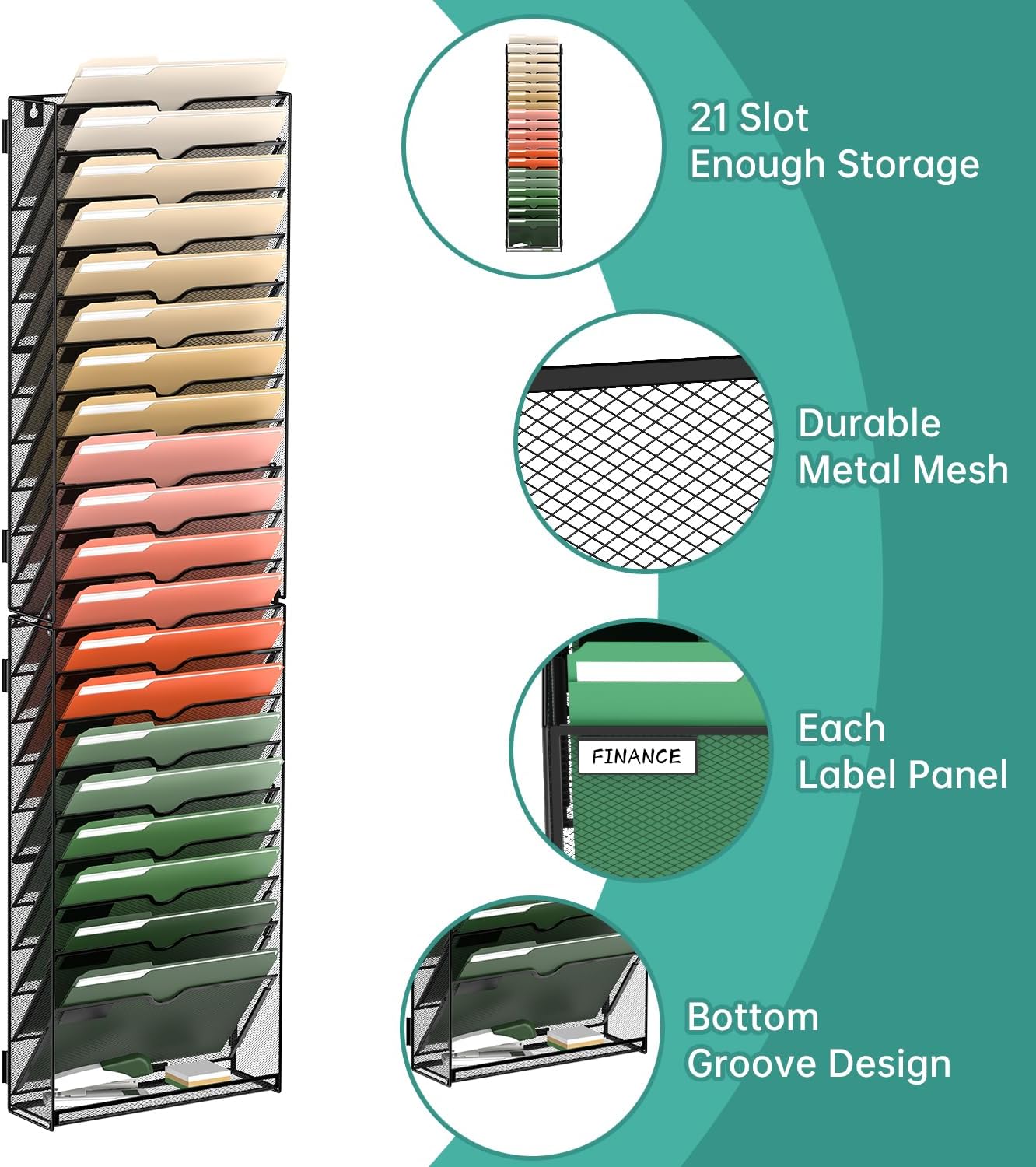 21 Slot
Enough Storage

Durable
Metal Mesh

FINANCE

Each
Label Panel

Bottom
Groove Design