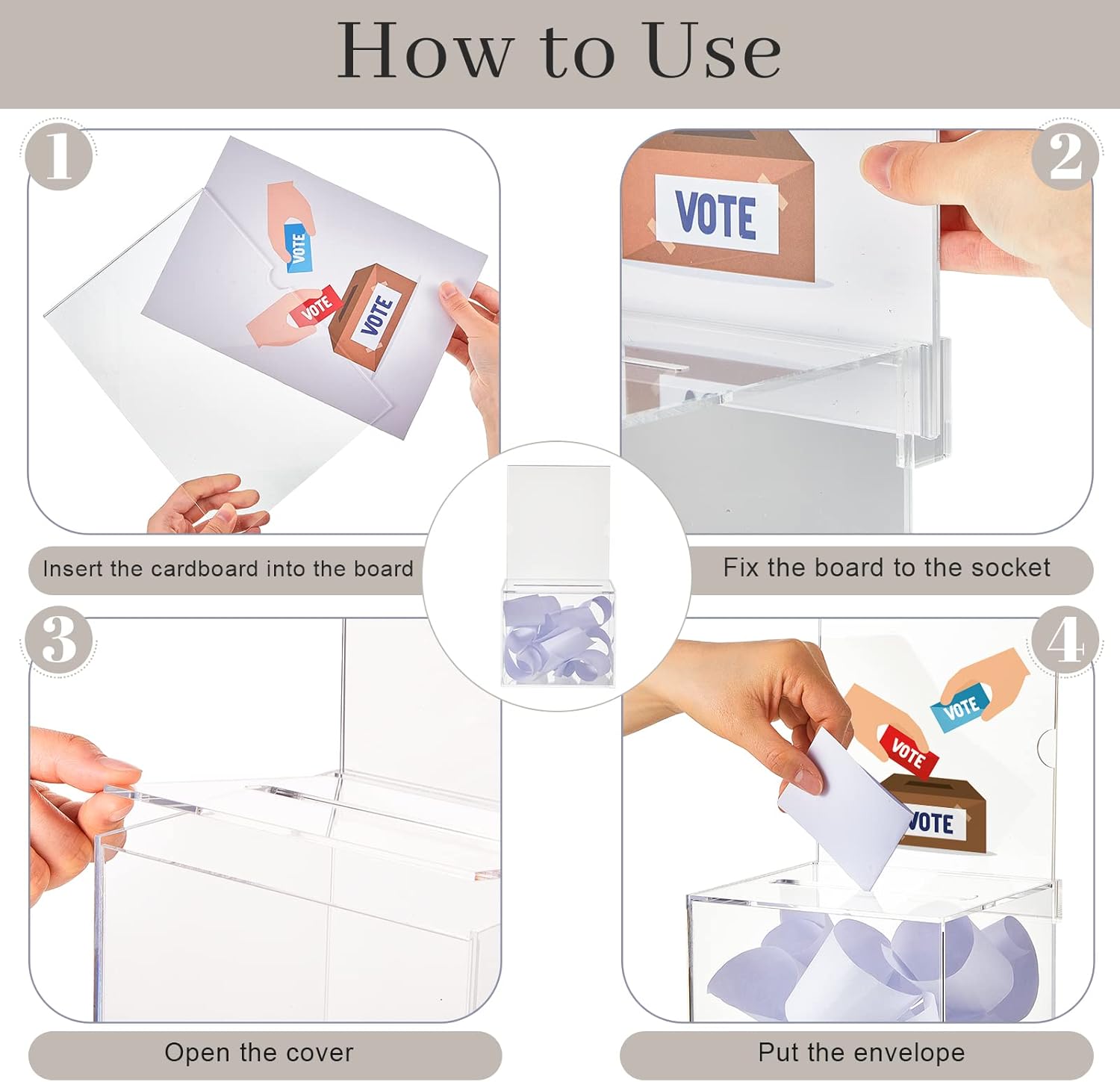 How to Use

1

VOTE

VOTE

VOTE

Insert the cardboard into the board

2

VOTE

Fix the board to the socket

3

Open the cover

4

VOTE

VOTE

VOTE

Put the envelope