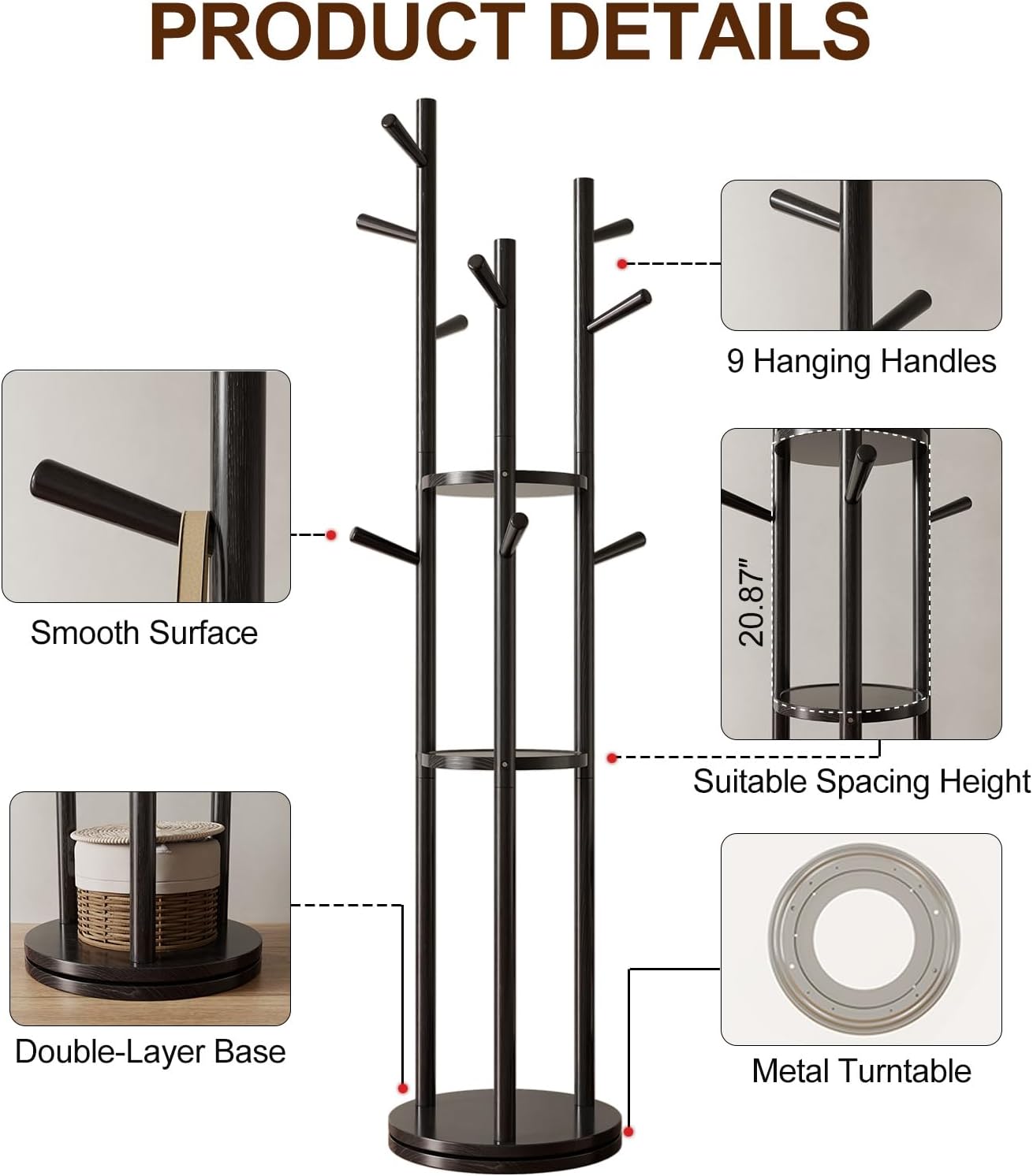 PRODUCT DETAILS

9 Hanging Handles

Smooth Surface

20.87"

Suitable Spacing Height

Double-Layer Base

Metal Turntable