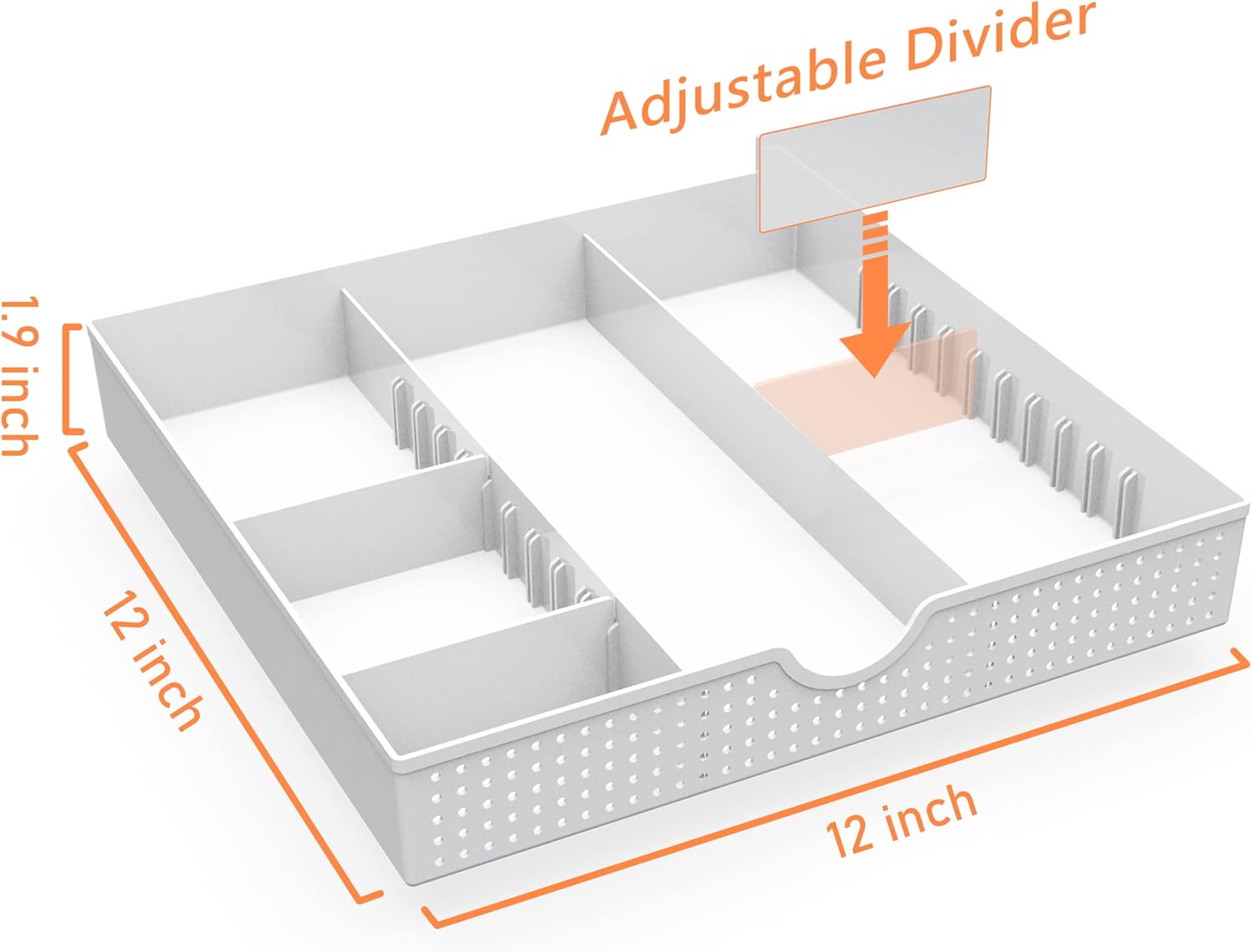 Adjustable Divider

1.9 inch

12 inch

12 inch