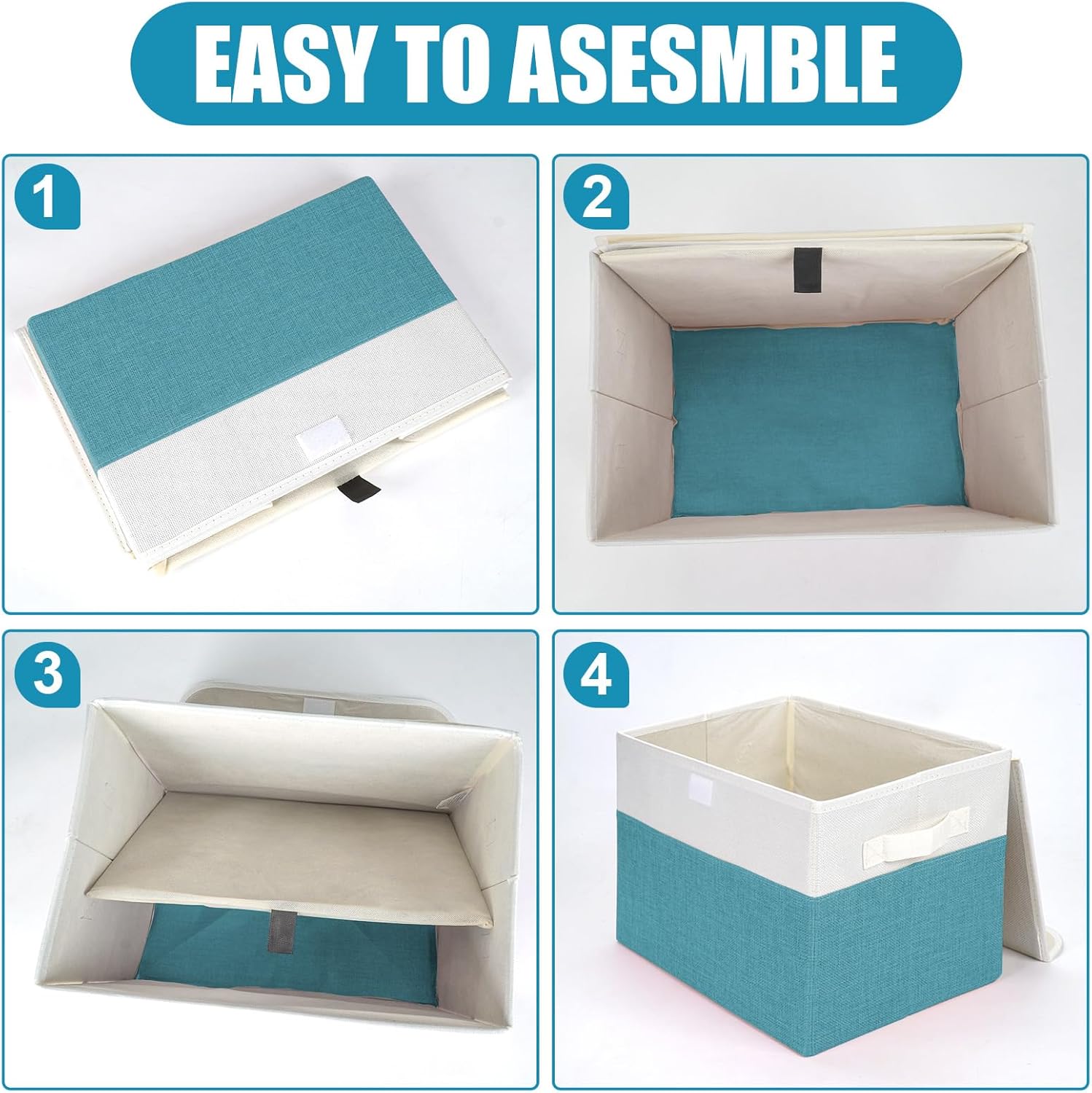 EASY TO ASESMBLE

1

2

3

4