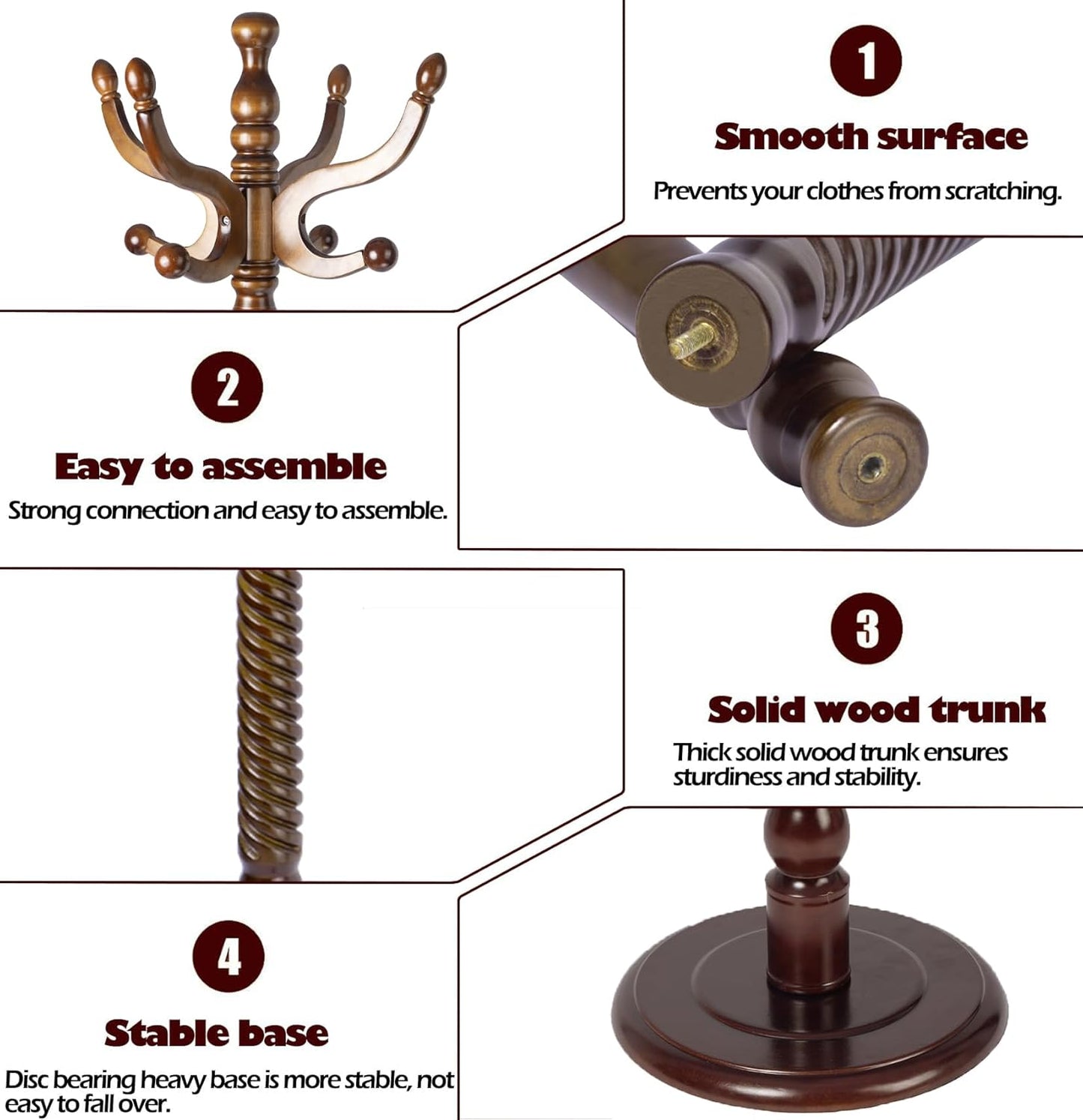 1

Smooth surface

Prevents your clothes from scratching.

2

Easy to assemble

Strong connection and easy to assemble.

3

Solid wood trunk

Thick solid wood trunk ensures sturdiness and stability.

4

Stable base

Disc bearing heavy base is more stable, not easy to fall over.