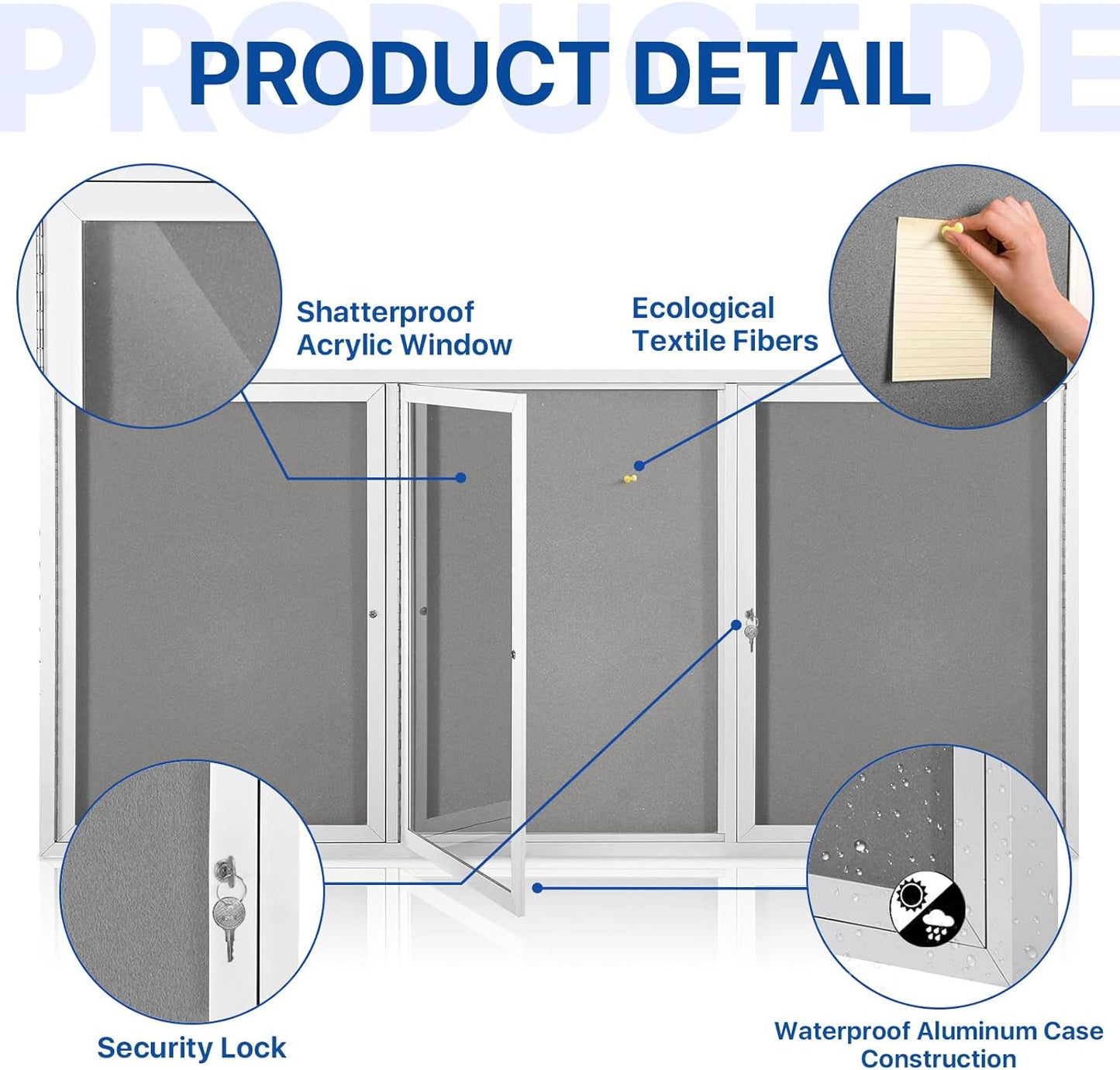 PRODUCT DETAIL

Shatterproof Acrylic Window

Ecological Textile Fibers

Security Lock

Waterproof Aluminum Case Construction