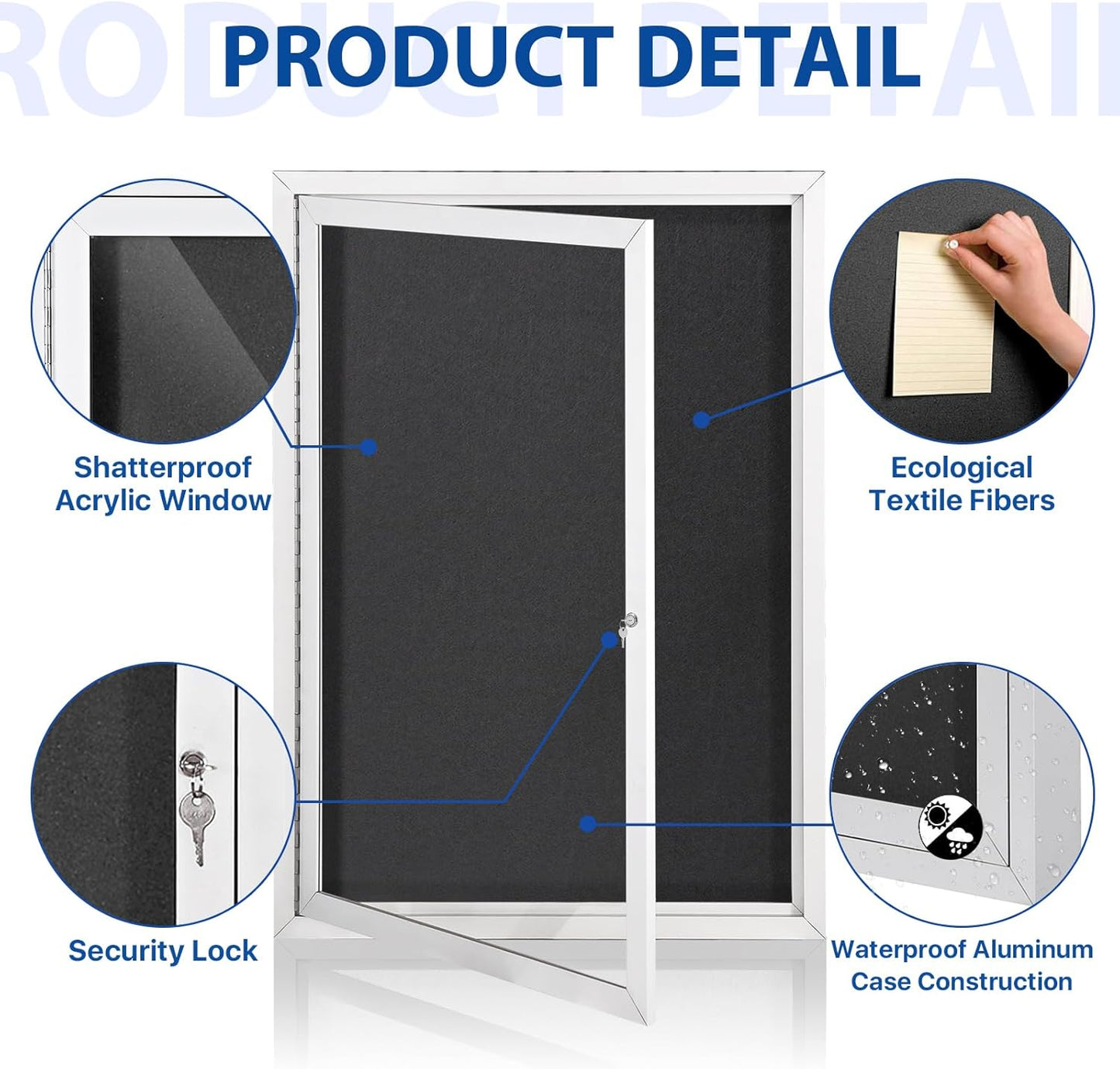 PRODUCT DETAIL

Shatterproof Acrylic Window

Ecological Textile Fibers

Security Lock

Waterproof Aluminum Case Construction