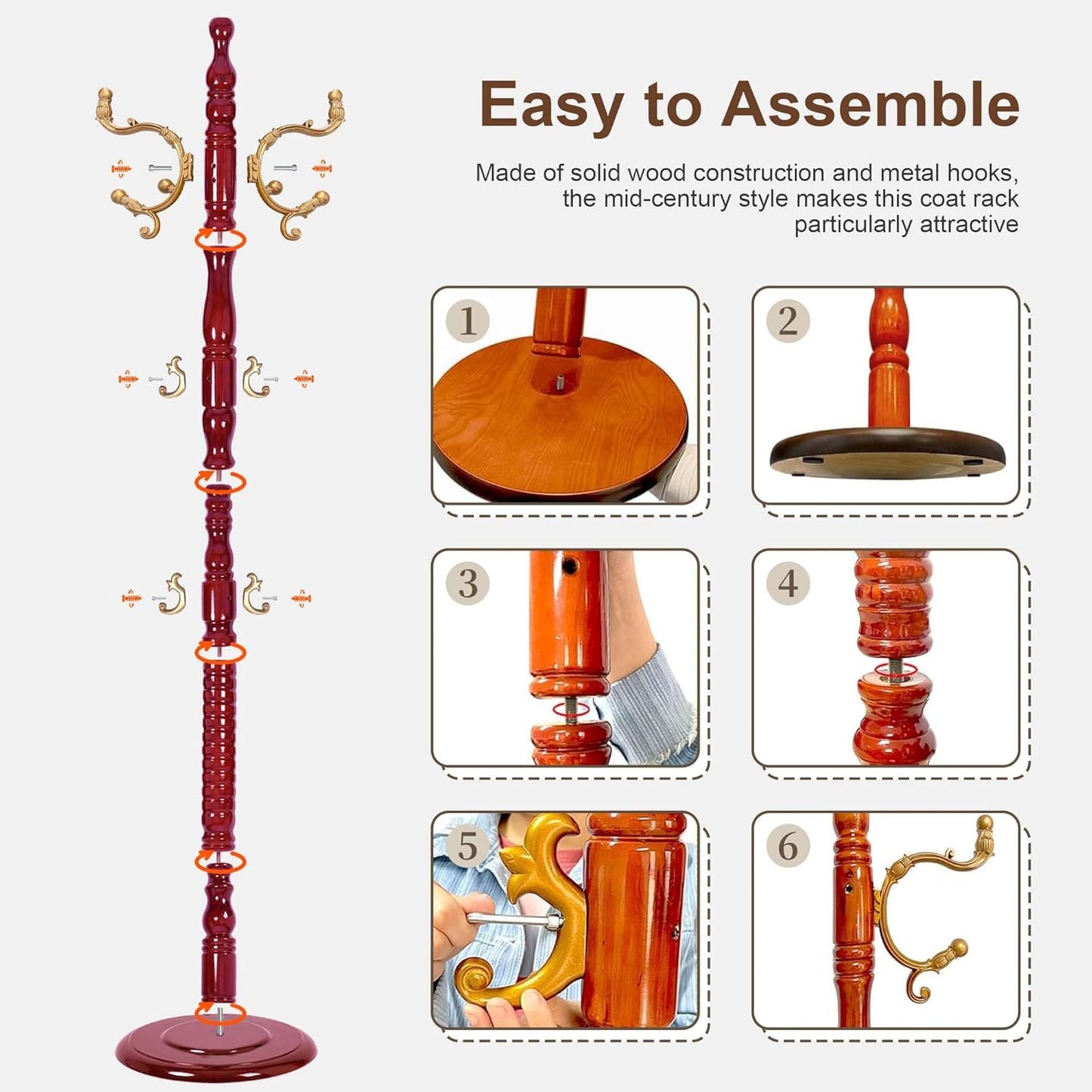 Easy to Assemble

Made of solid wood construction and metal hooks, the mid-century style makes this coat rack particularly attractive

1

2

3

4

5

6