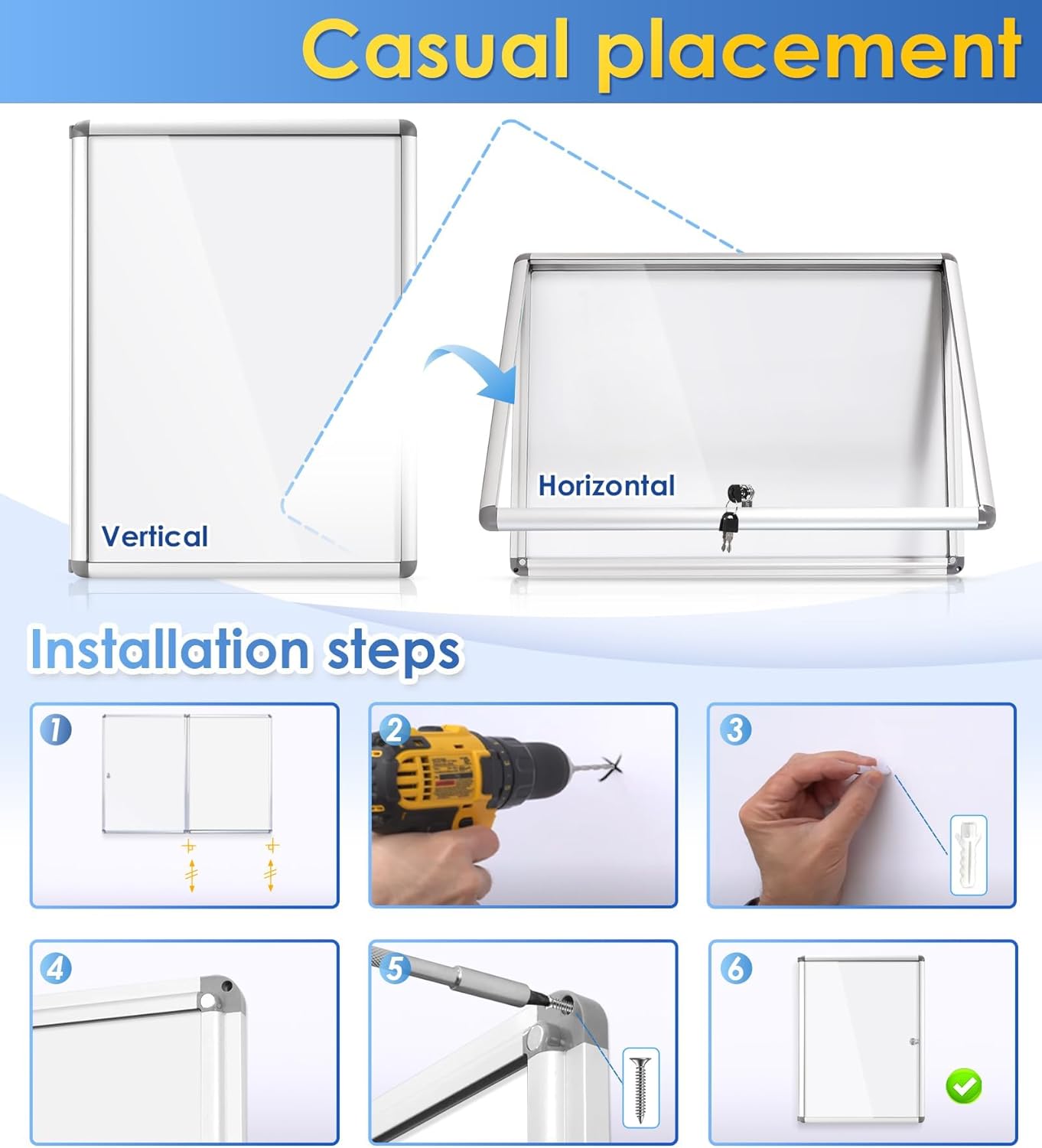 Casual placement

Vertical

Horizontal

Installation steps

1

2

3

4

5

6