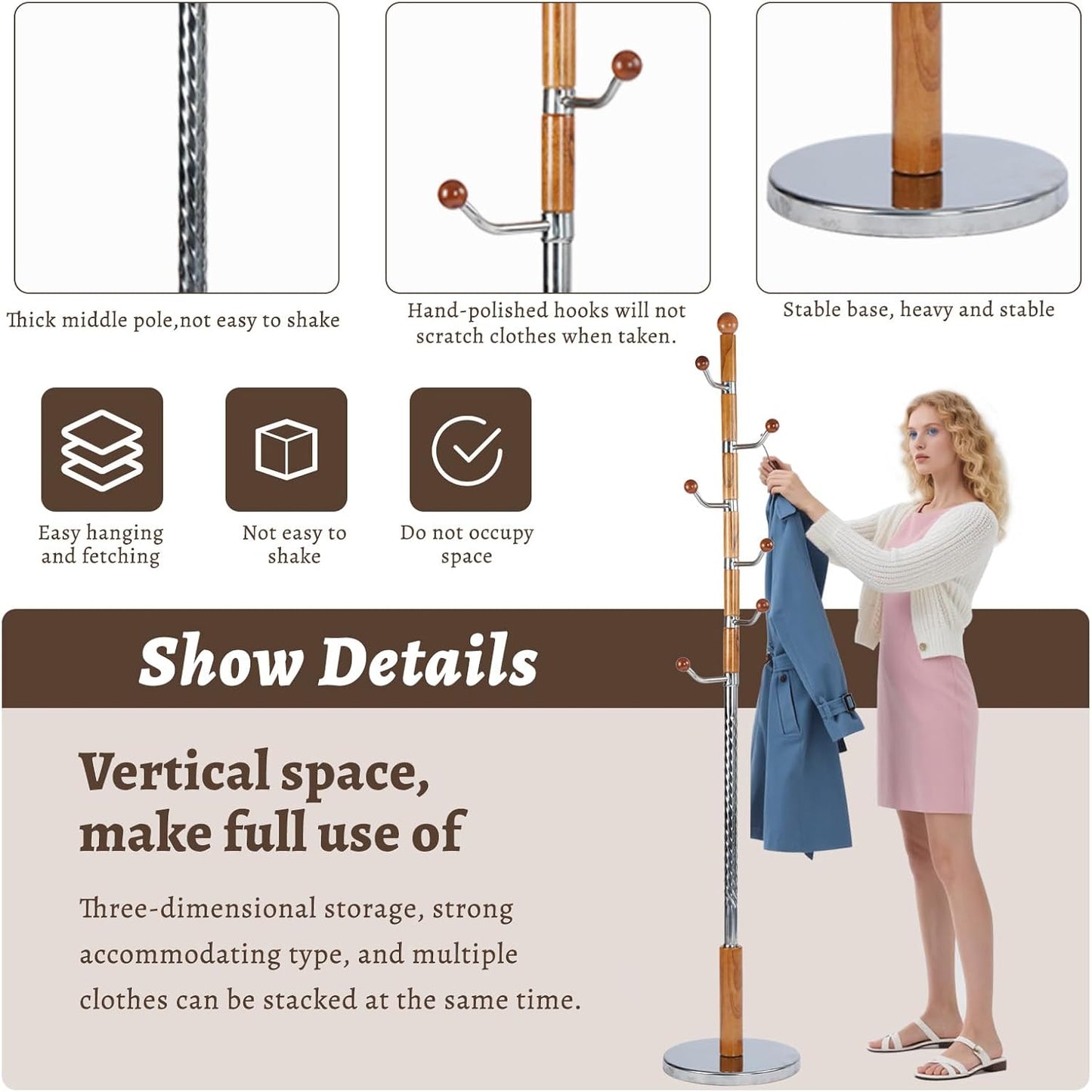 Thick middle pole,not easy to shake

Hand-polished hooks will not scratch clothes when taken.

Stable base, heavy and stable

Easy hanging and fetching

Not easy to shake

Do not occupy space

Show Details

Vertical space, make full use of

Three-dimensional storage, strong accommodating type, and multiple clothes can be stacked at the same time.