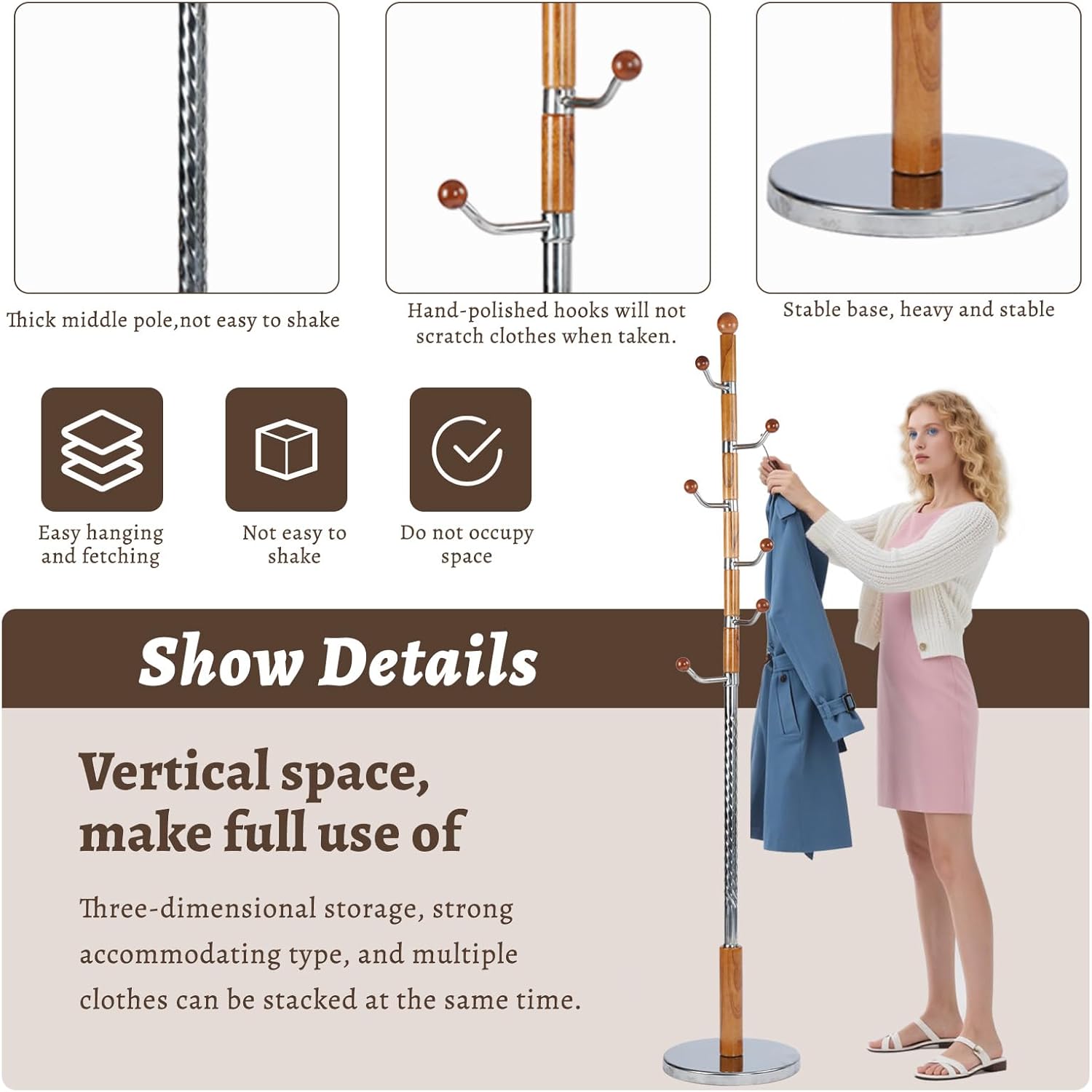 Thick middle pole,not easy to shake

Hand-polished hooks will not scratch clothes when taken.

Stable base, heavy and stable

Easy hanging and fetching

Not easy to shake

Do not occupy space

Show Details

Vertical space, make full use of

Three-dimensional storage, strong accommodating type, and multiple clothes can be stacked at the same time.