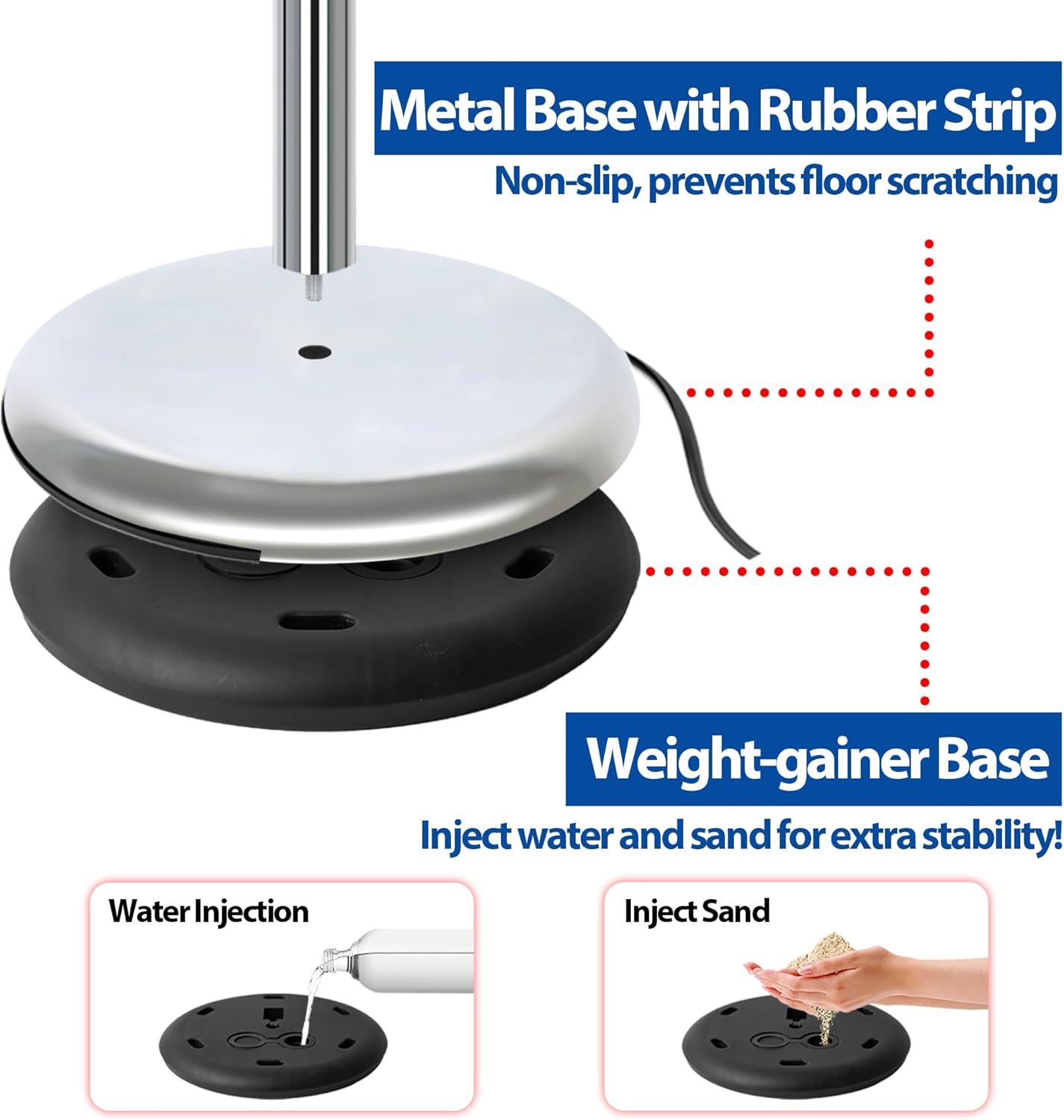 Metal Base with Rubber Strip

Non-slip, prevents floor scratching

Weight-gainer Base

Inject water and sand for extra stability!

Water Injection

Inject Sand