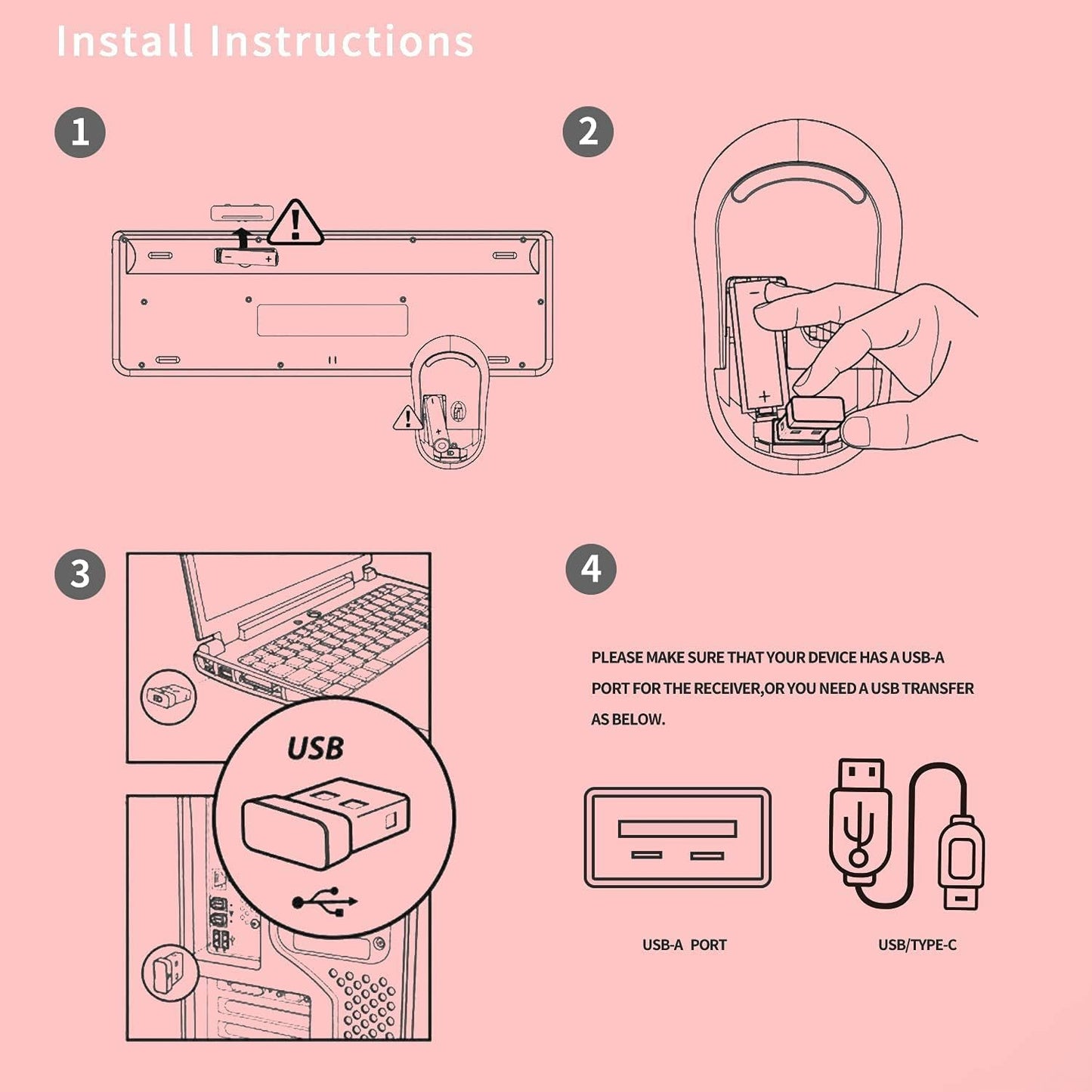 Install Instructions

1

2

3

USB

4

PLEASE MAKE SURE THAT YOUR DEVICE HAS A USB-A PORT FOR THE RECEIVER,OR YOU NEED A USB TRANSFER AS BELOW.

USB-A PORT

USB/TYPE-C