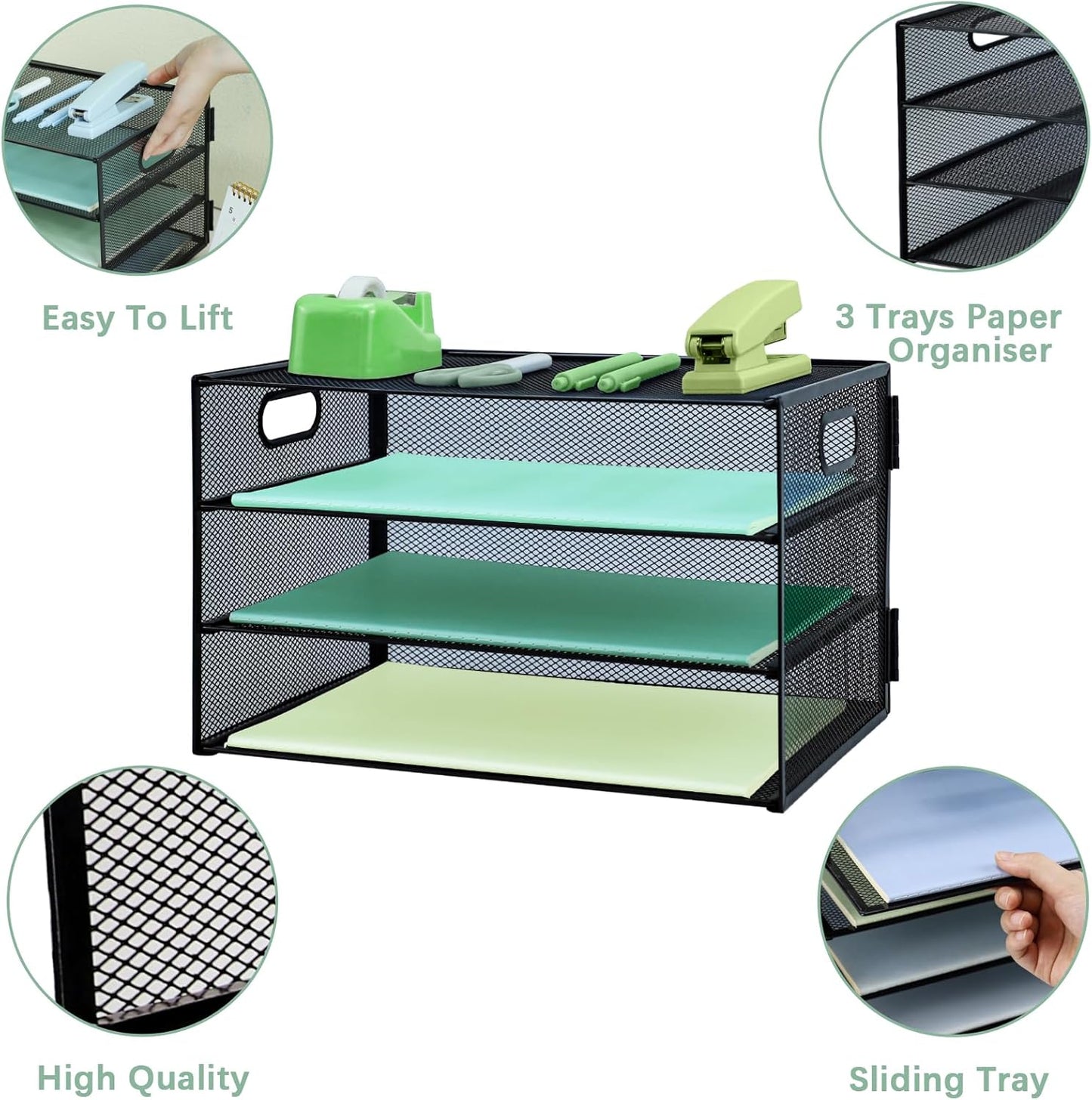 Easy To Lift

3 Trays Paper Organiser

High Quality

Sliding Tray