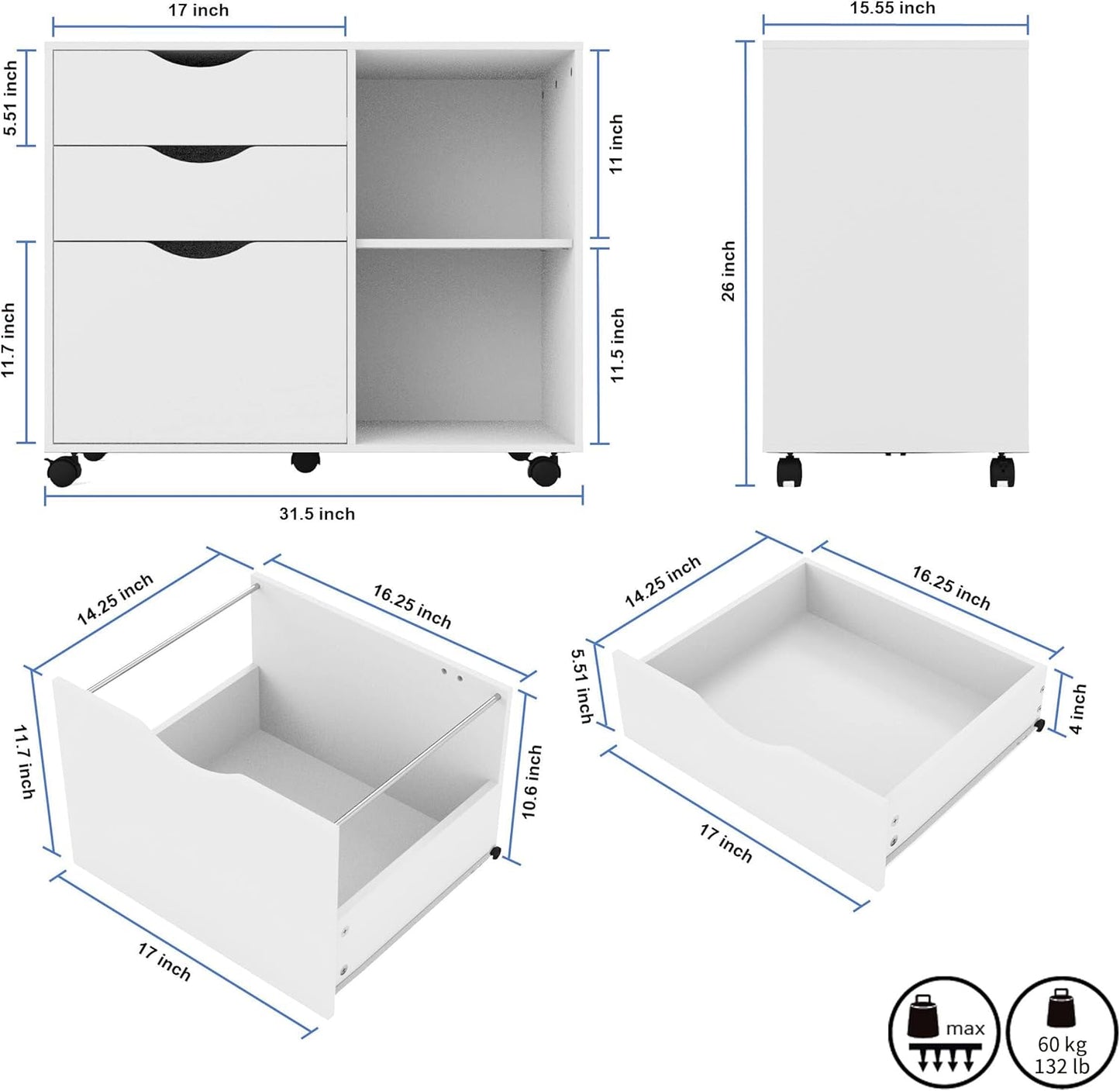 17 inch

5.51 inch

11.7 inch

11 inch

11.5 inch

31.5 inch

15.55 inch

26 inch

14.25 inch

16.25 inch

11.7 inch

10.6 inch

17 inch

14.25 inch

16.25 inch

5.51 inch

4 inch

17 inch

max

60 kg
132 lb