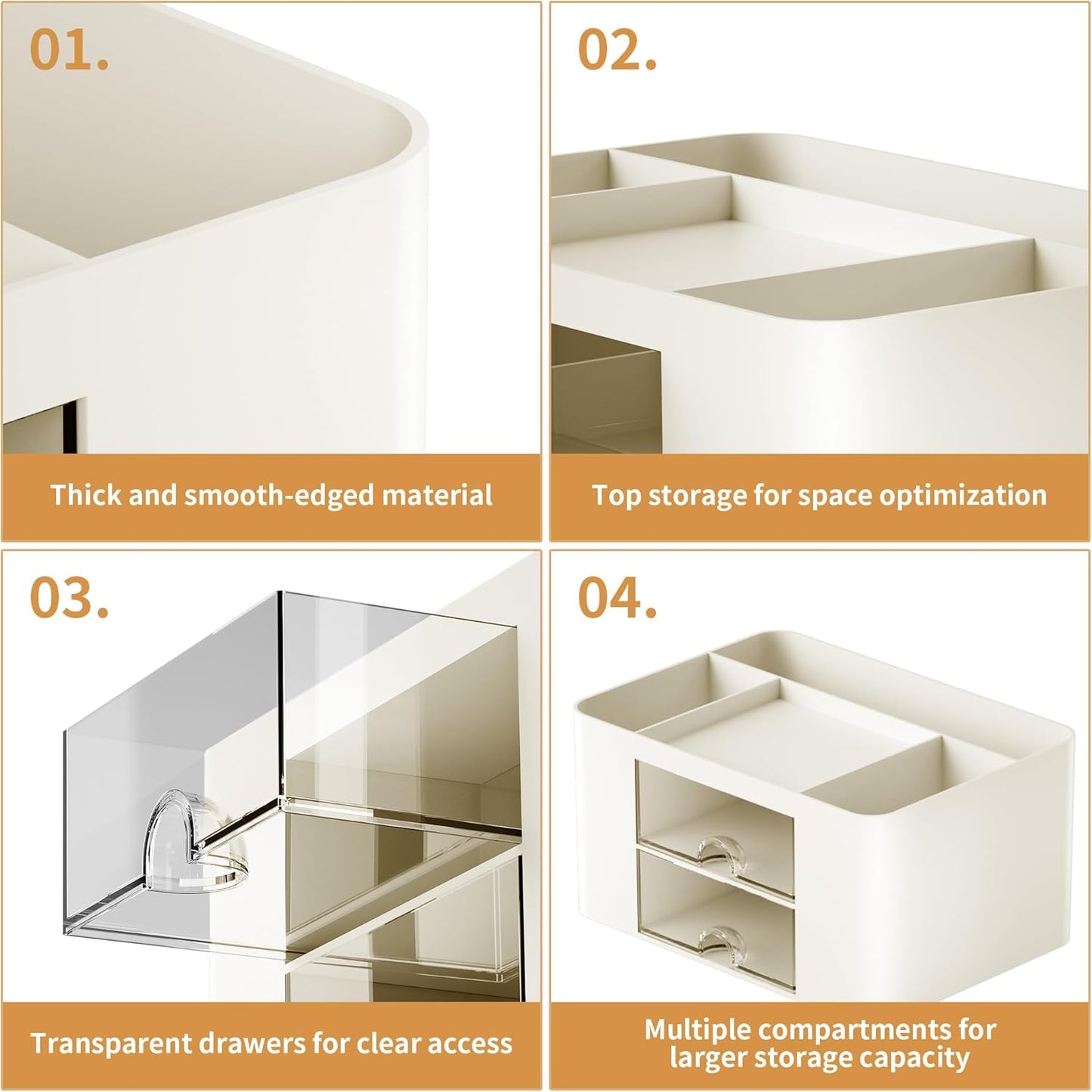 01.

Thick and smooth-edged material

02.

Top storage for space optimization

03.

Transparent drawers for clear access

04.

Multiple compartments for larger storage capacity