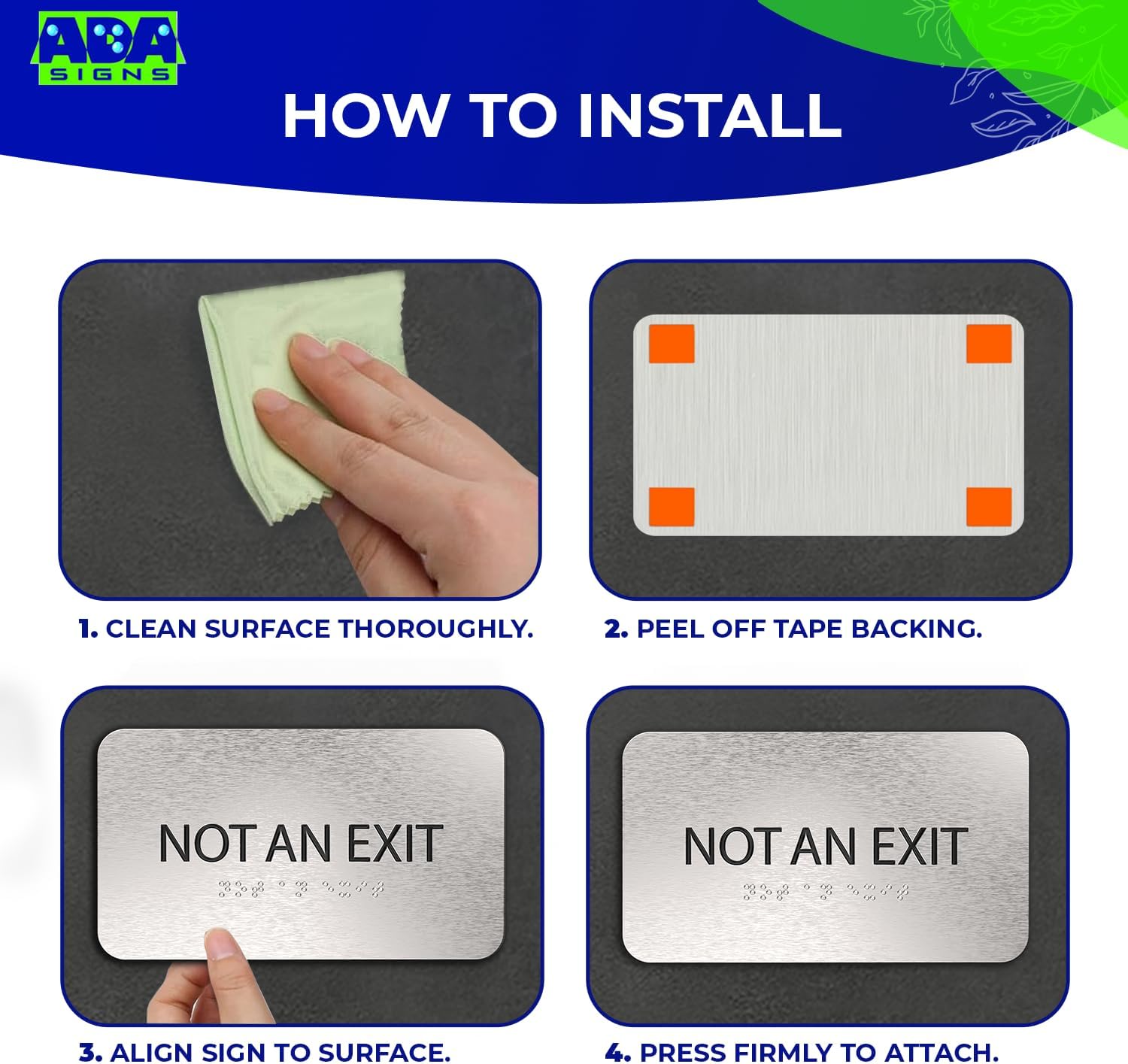 ADA SIGNS

HOW TO INSTALL

1. CLEAN SURFACE THOROUGHLY.

2. PEEL OFF TAPE BACKING.

NOT AN EXIT

3. ALIGN SIGN TO SURFACE.

NOT AN EXIT

4. PRESS FIRMLY TO ATTACH.