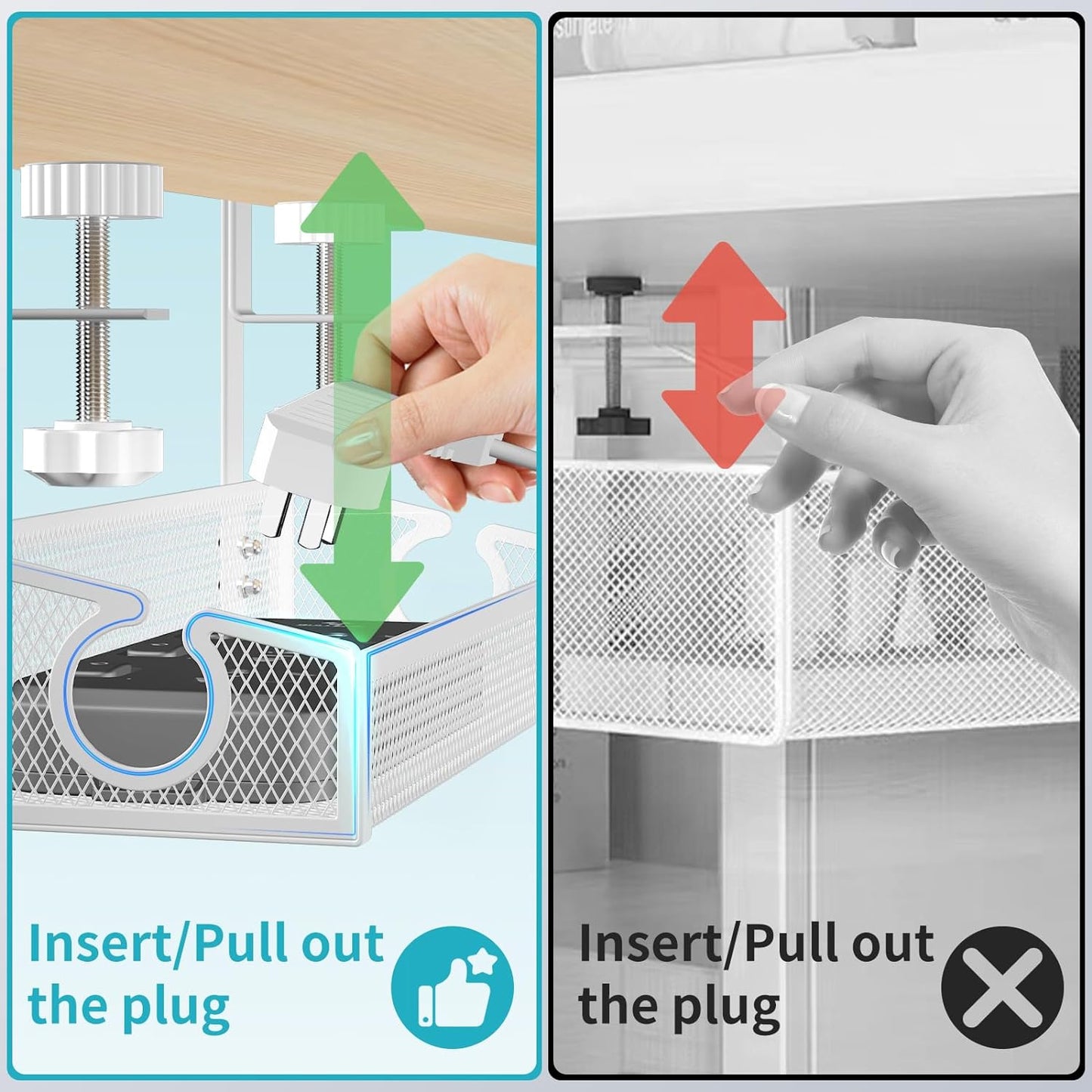 Insert/Pull out the plug

Insert/Pull out the plug