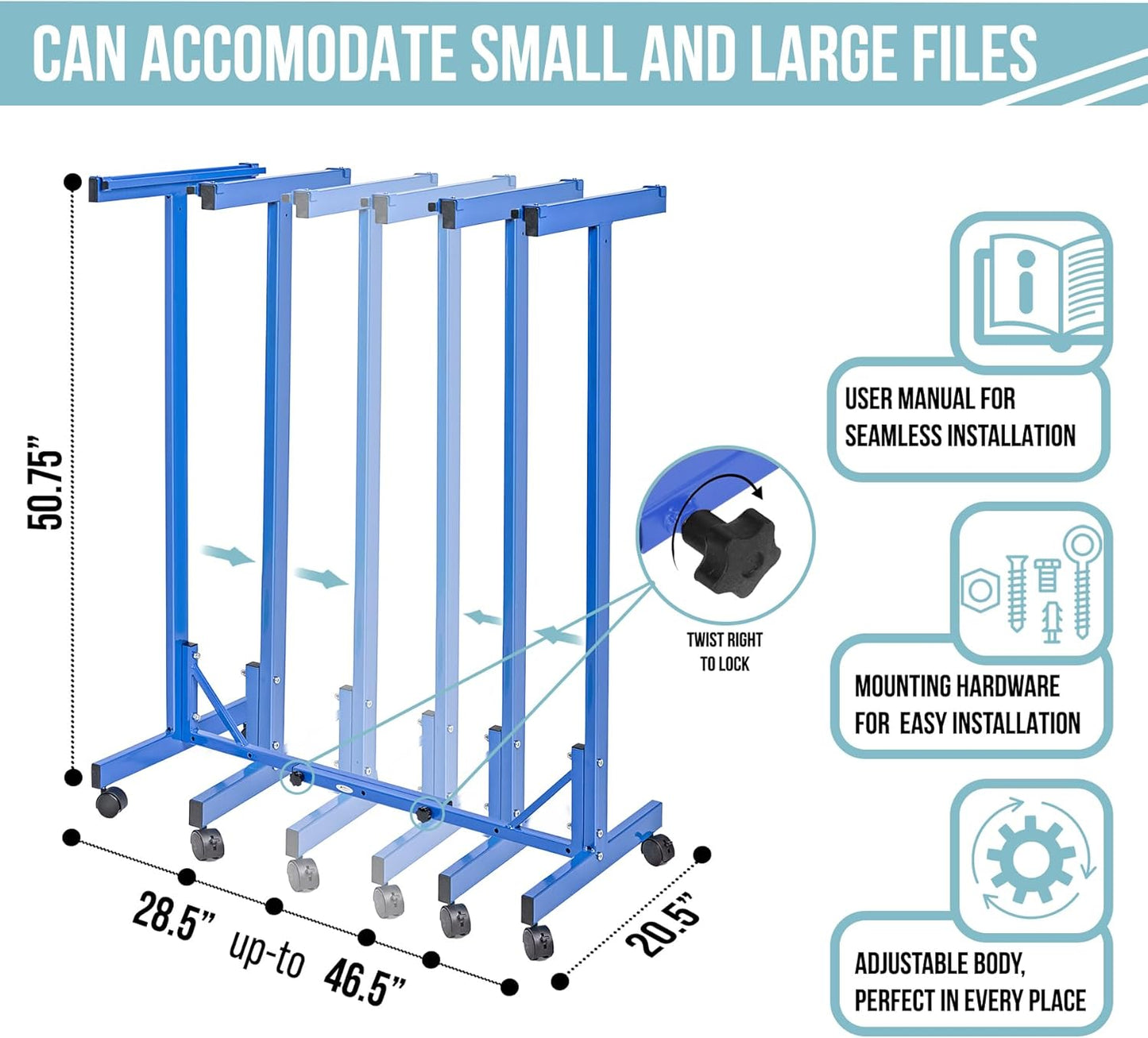 CAN ACCOMODATE SMALL AND LARGE FILES

50.75”

TWIST RIGHT TO LOCK

28.5” up-to 46.5”

20.5”

USER MANUAL FOR SEAMLESS INSTALLATION

MOUNTING HARDWARE FOR EASY INSTALLATION

ADJUSTABLE BODY, PERFECT IN EVERY PLACE